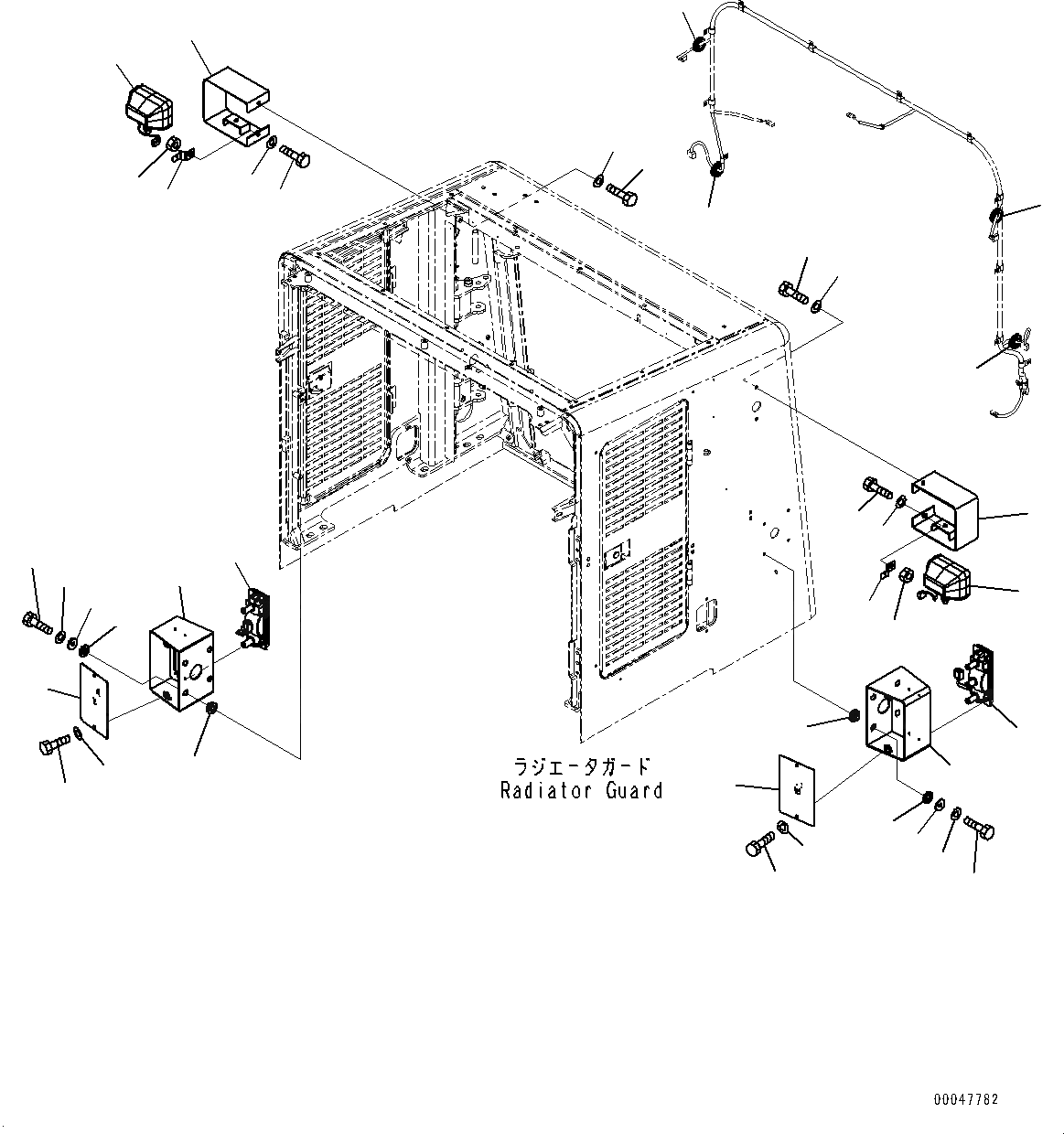 ラジエータガード
Radiator Guard

00047782