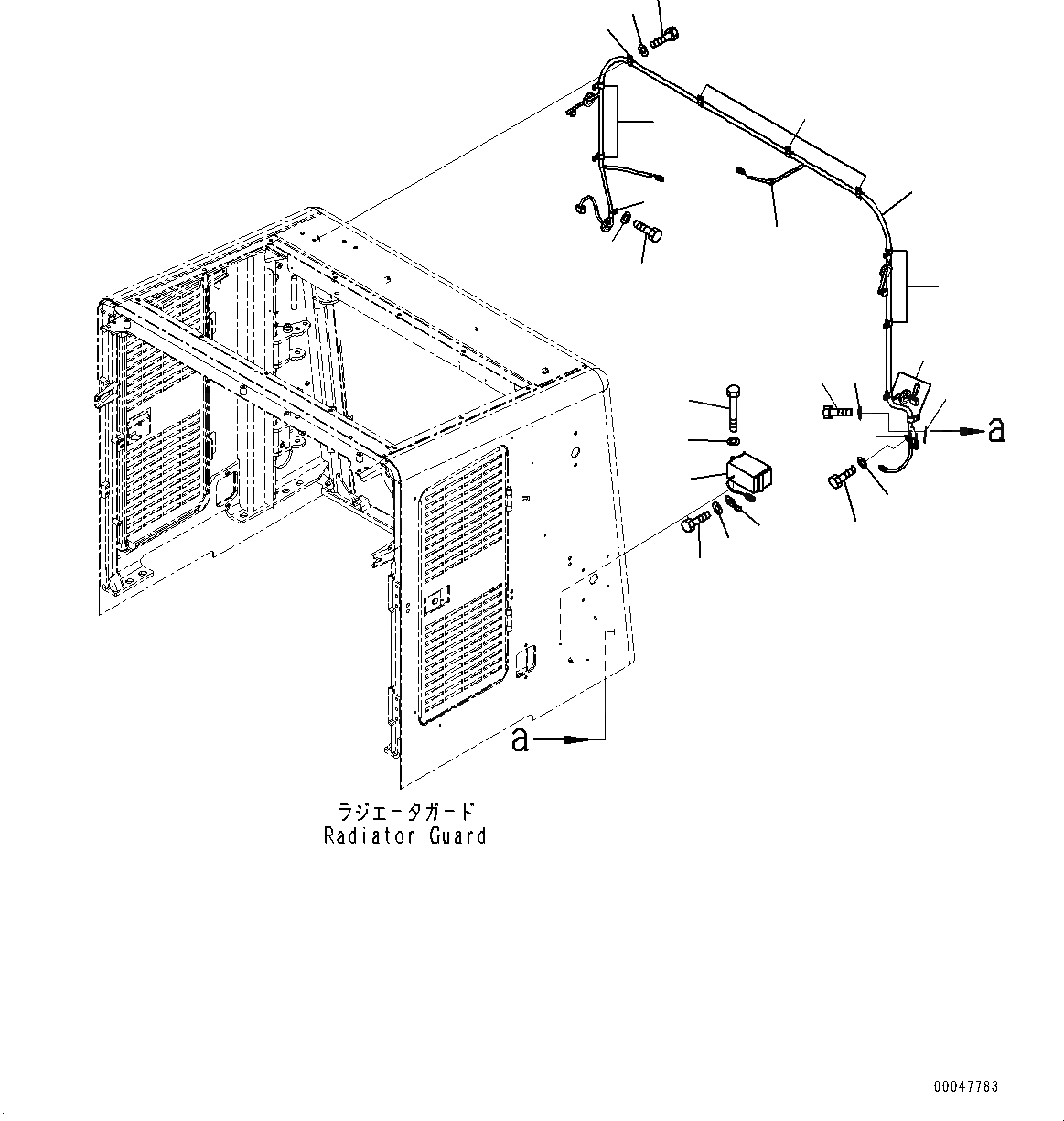 a

a

ラジエータガード
Radiator Guard

00047783