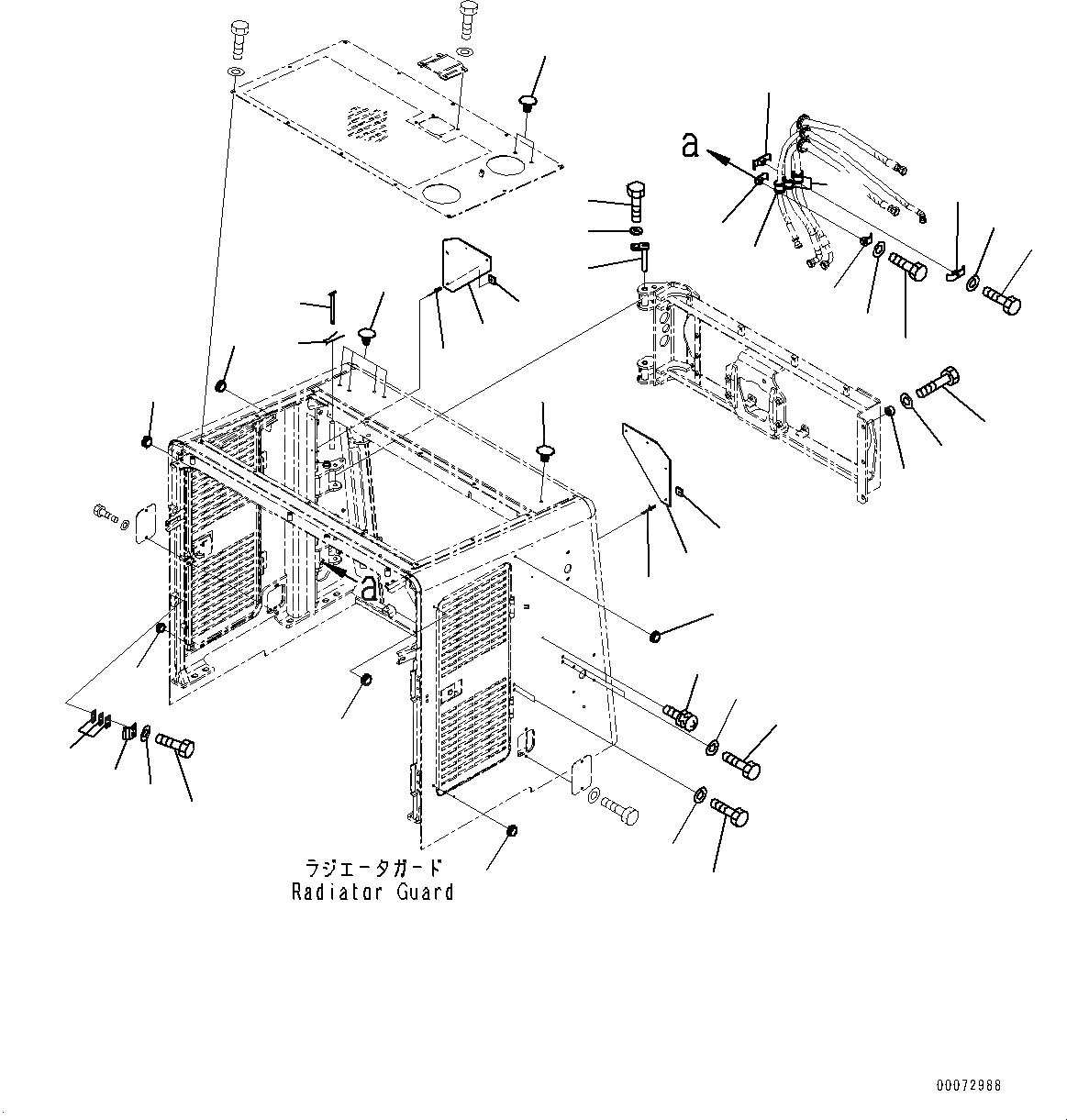 a

a

ラジエータガード
Radiator Guard

00072988