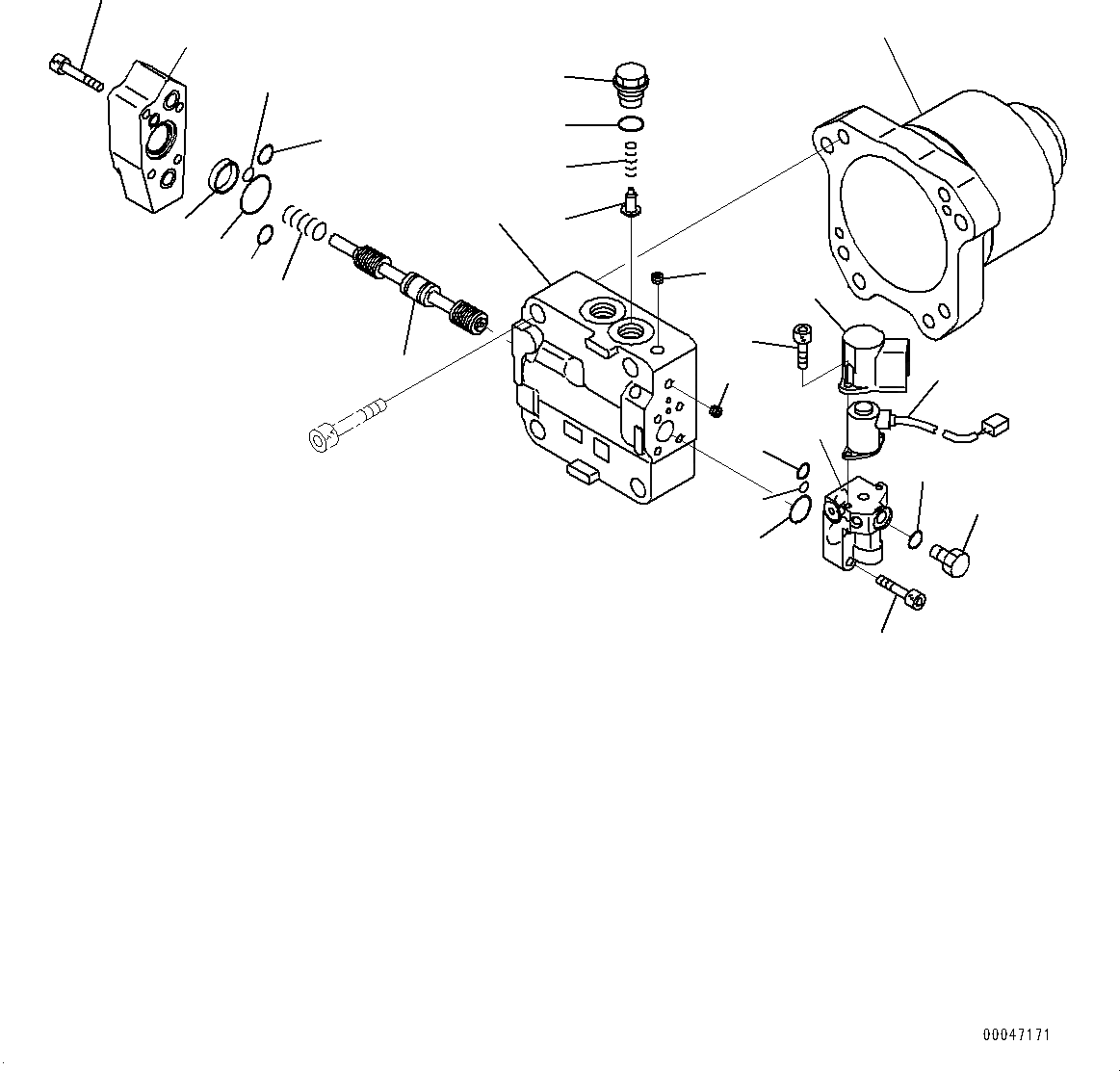 00047171