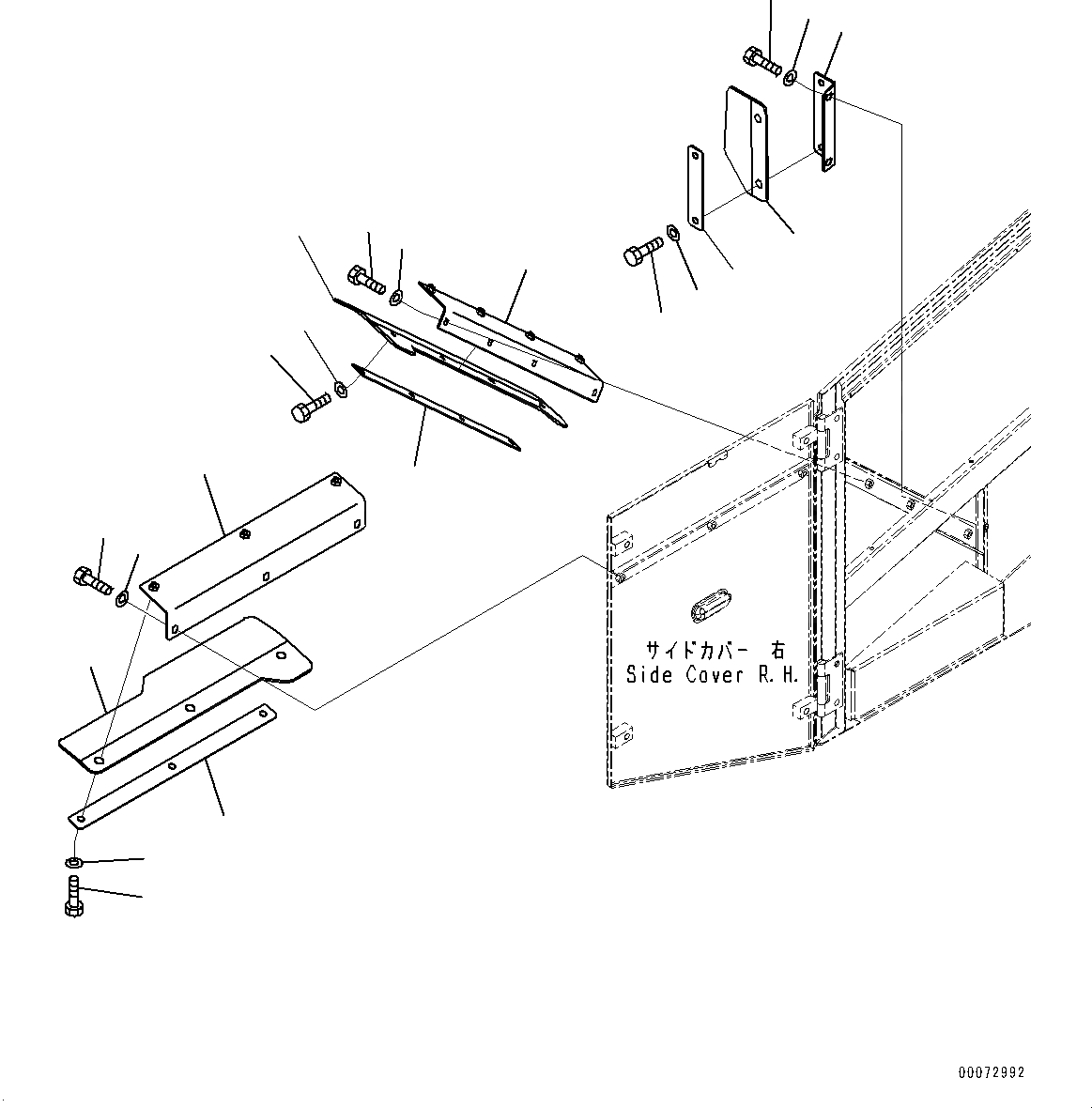 サイドカバー 右
Side Cover R.H.

00072992