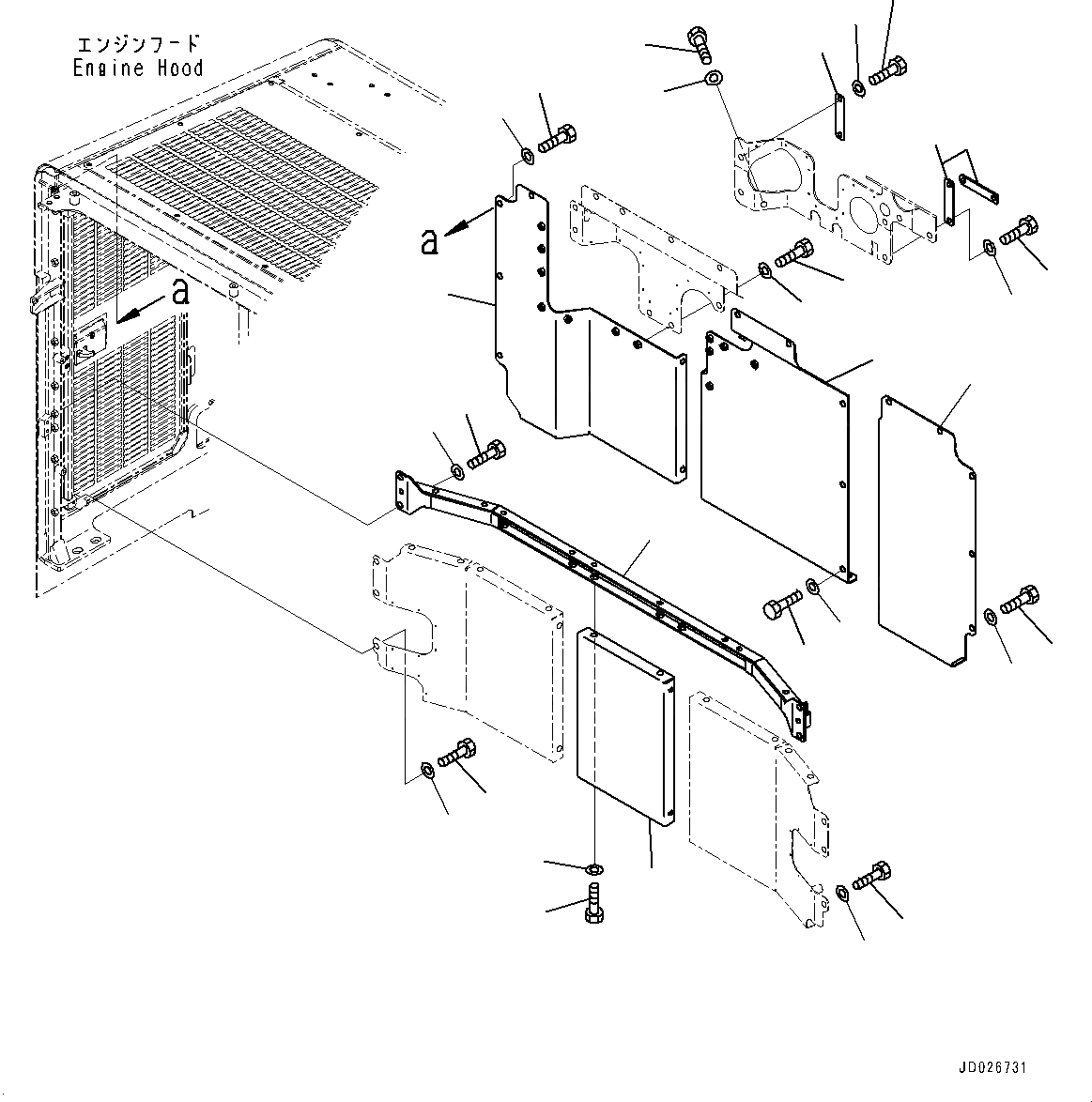 エンジンフード
Engine Hood

a

a

JD026731