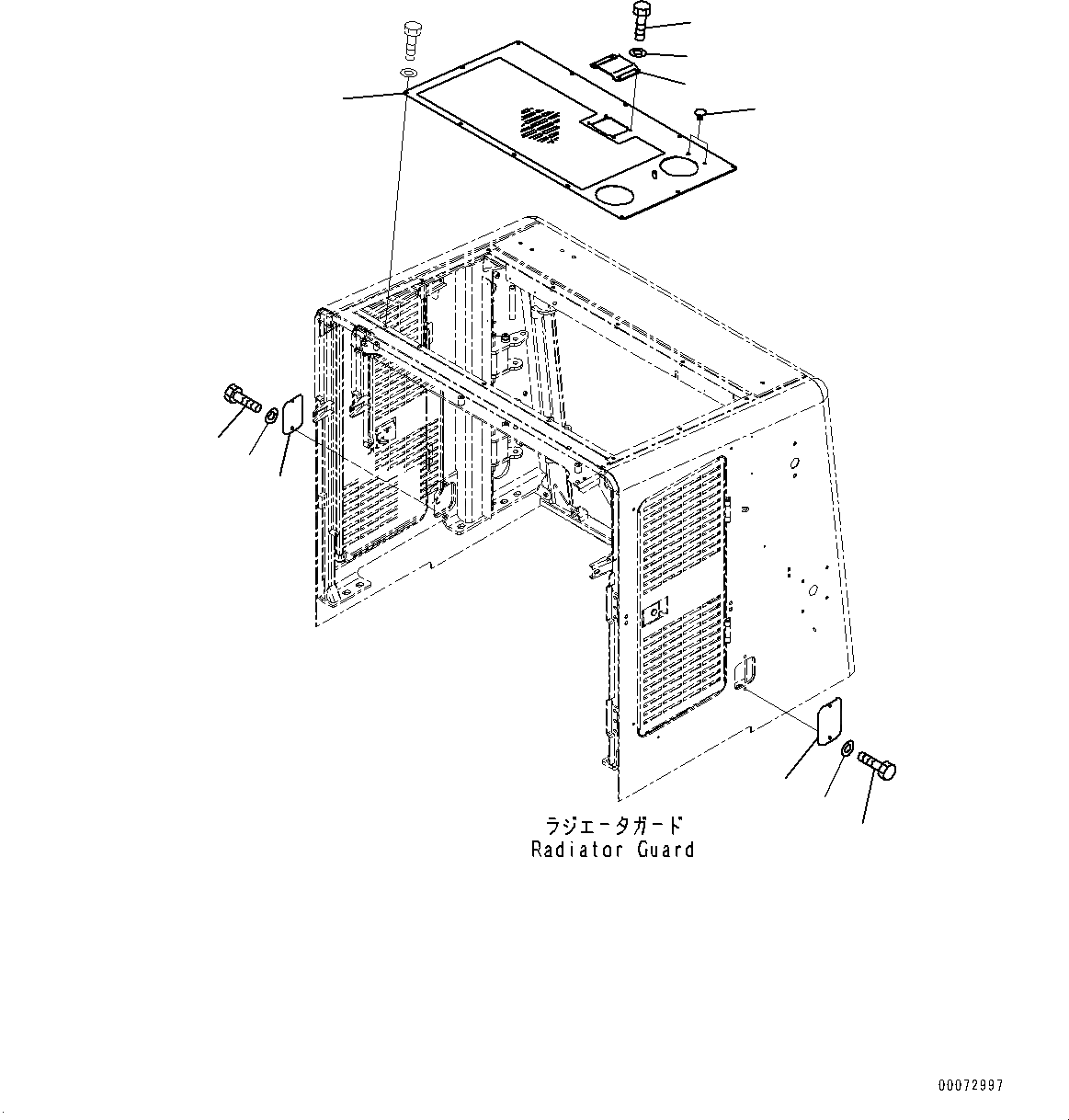 ラジエータガード
Radiator Guard

00072997