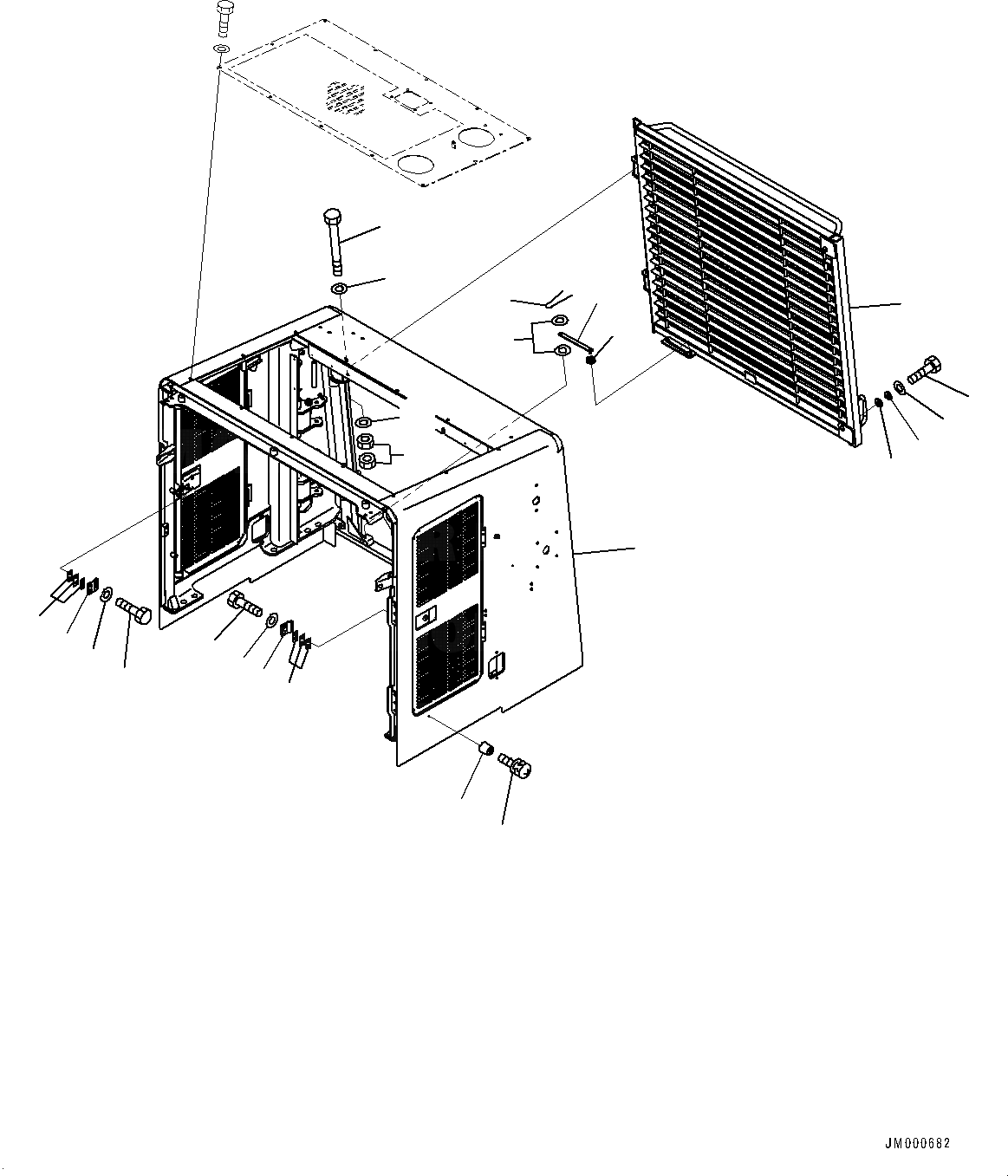 JM000682