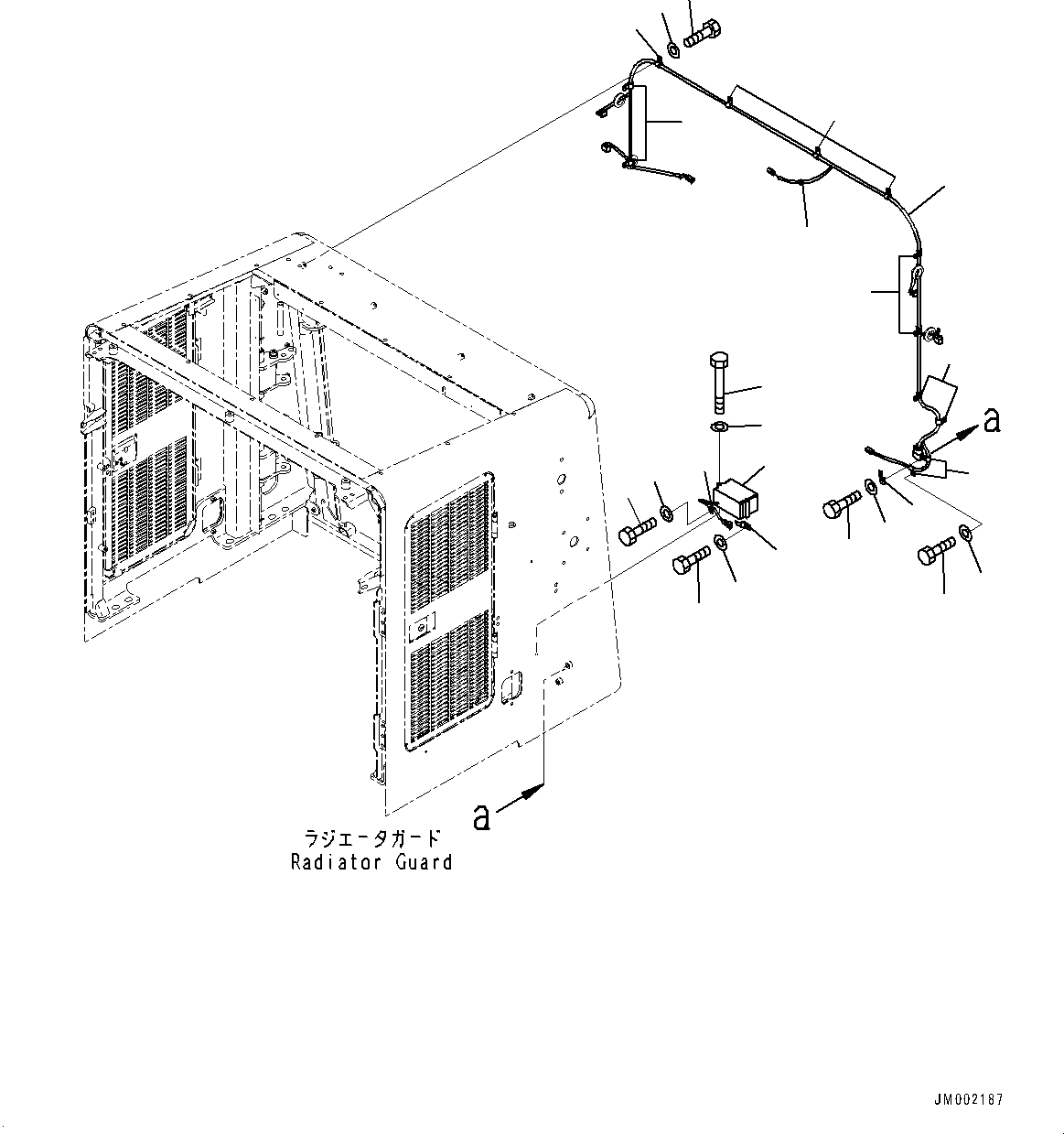 a

a

ラジエータガード
Radiator Guard

JM002187