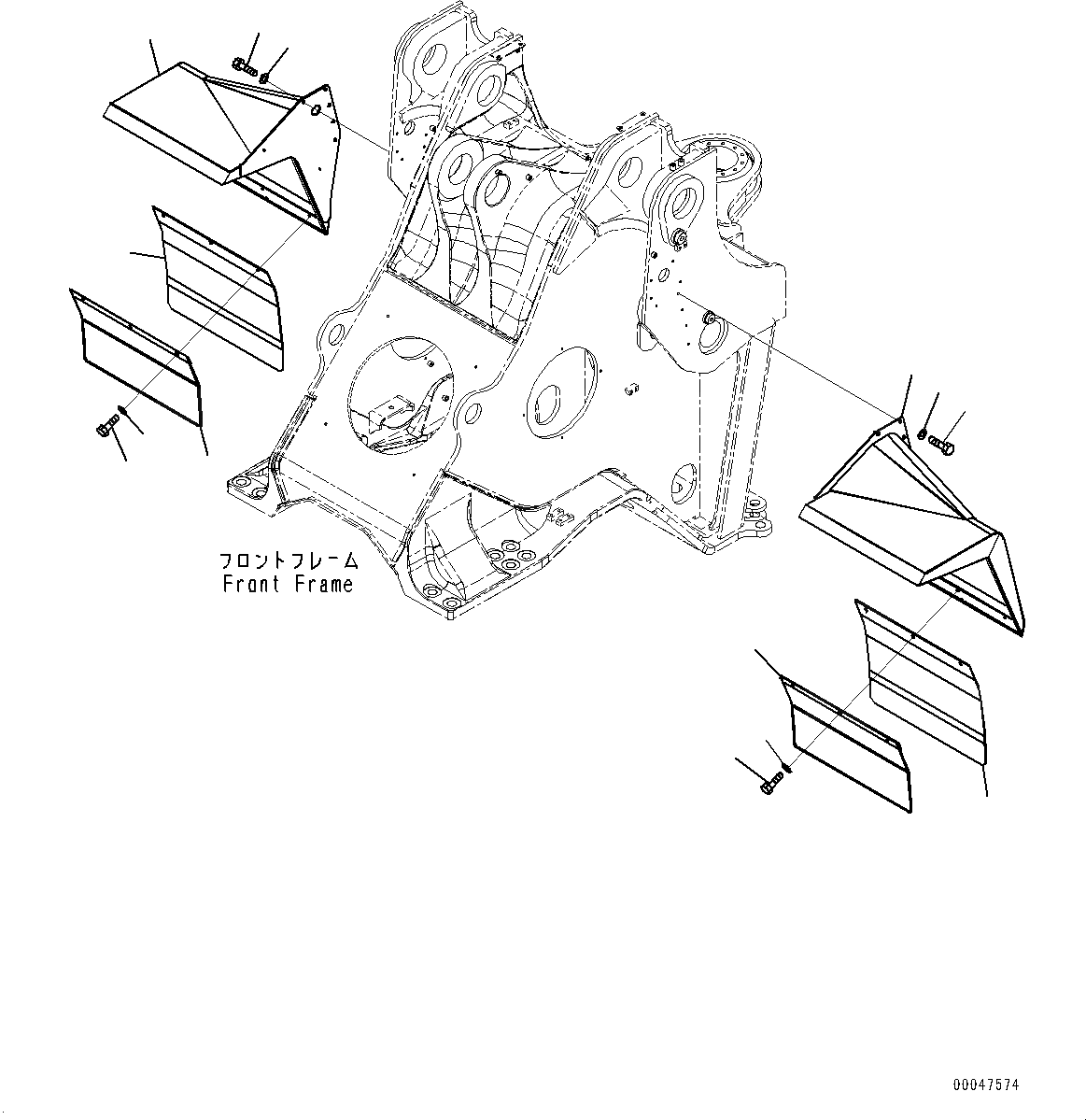 フロントフレーム
Front Frame

00047574