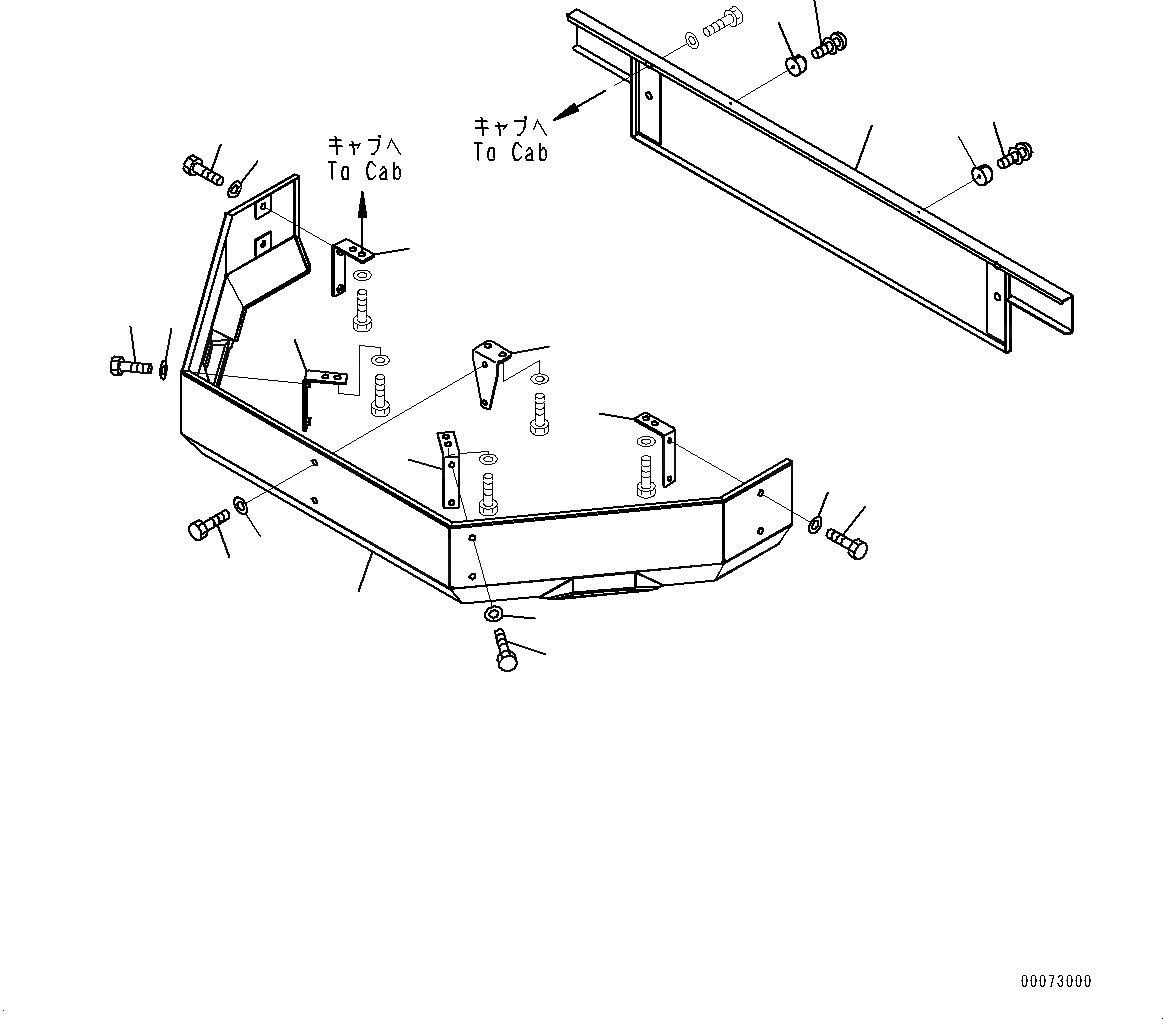 キャブへ
To Cab

キャブへ
To Cab

00073000