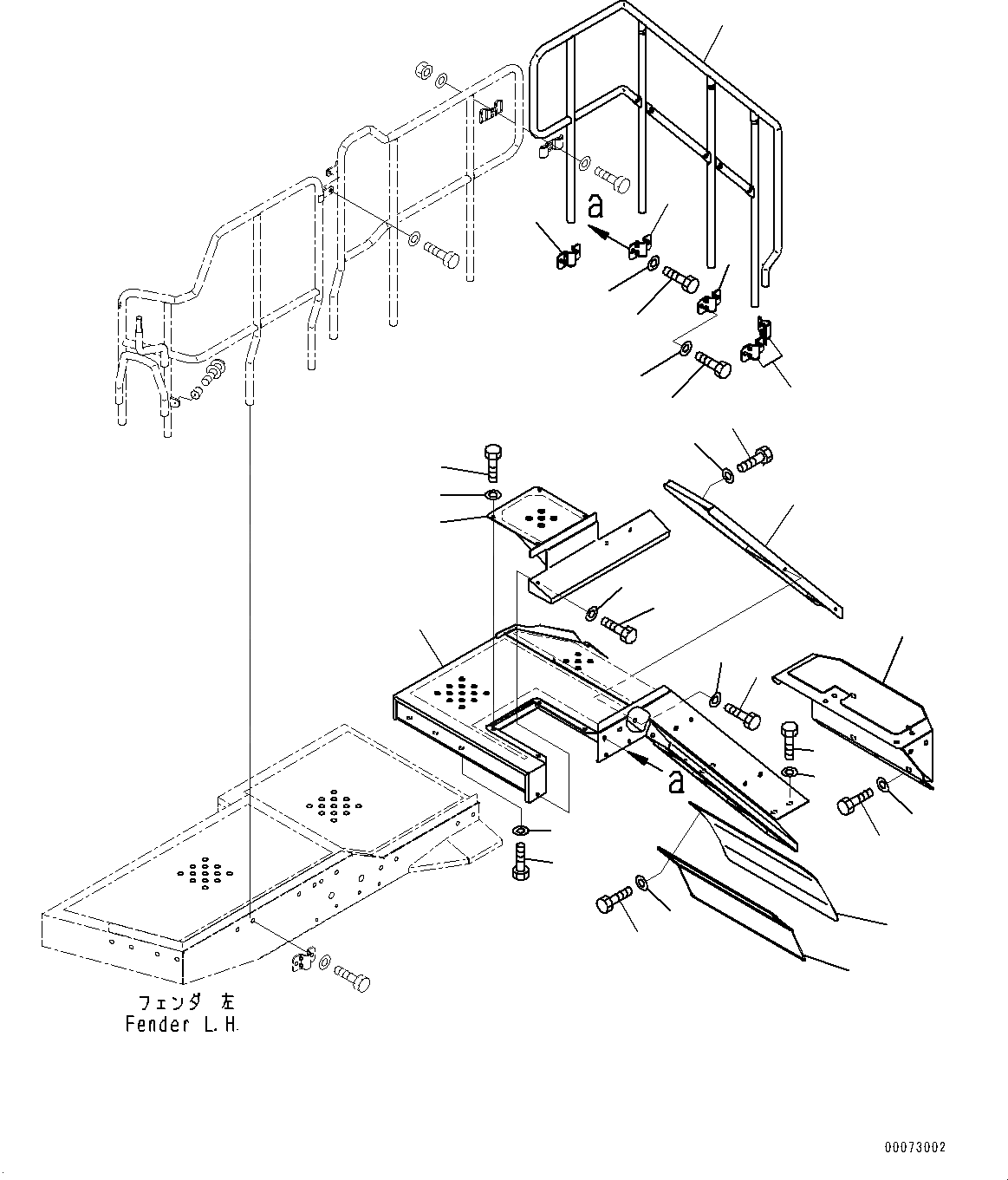 a

a

フェンダ 左
Fender L.H.

00073002