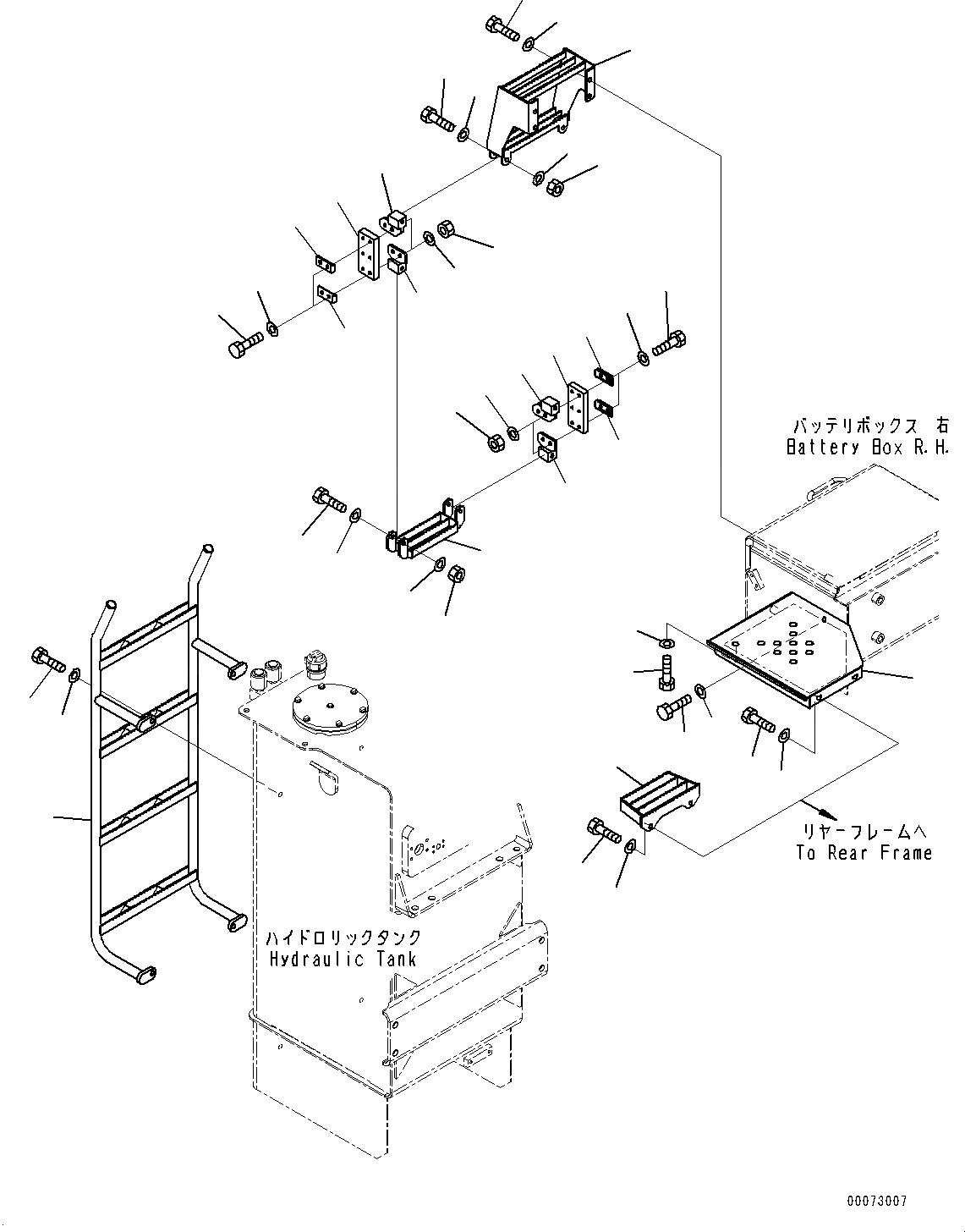 バッテリボックス 右
Battery Box R.H.

リヤーフレームへ
To Rear Frame

ハイドロリックタンク
Hydraulic Tank

00073007