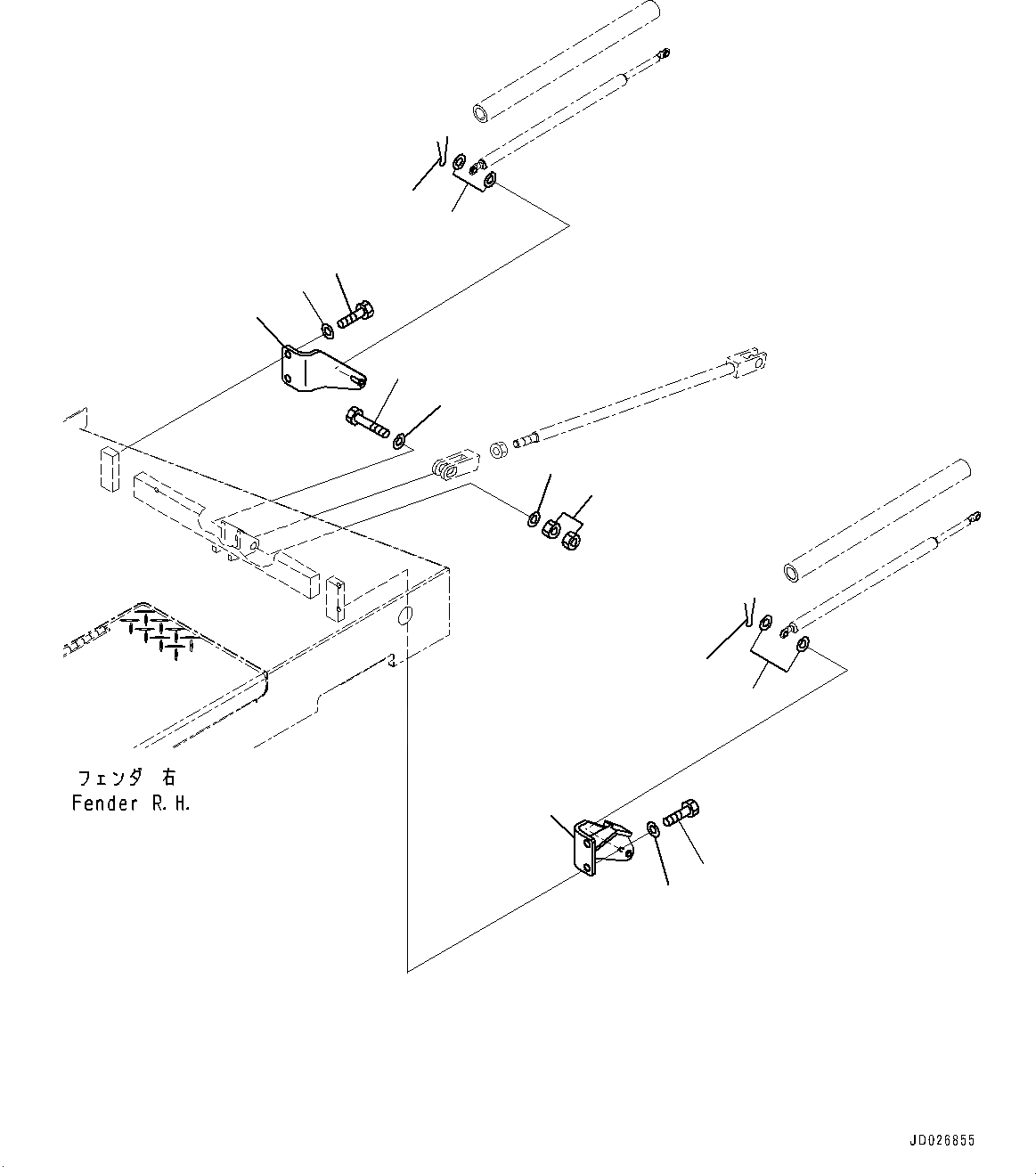 フェンダ 右
Fender R.H.

JD026855