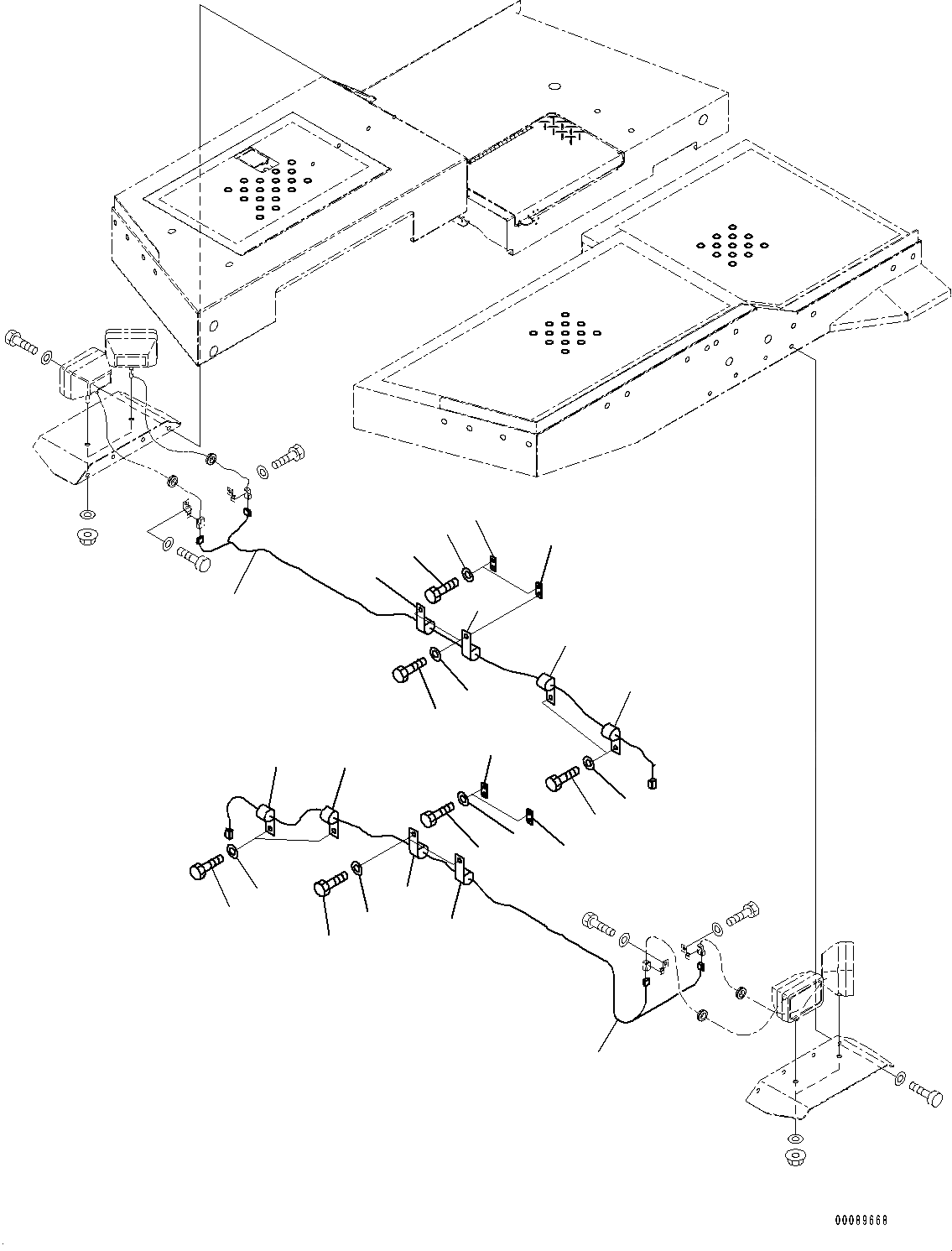 00089668