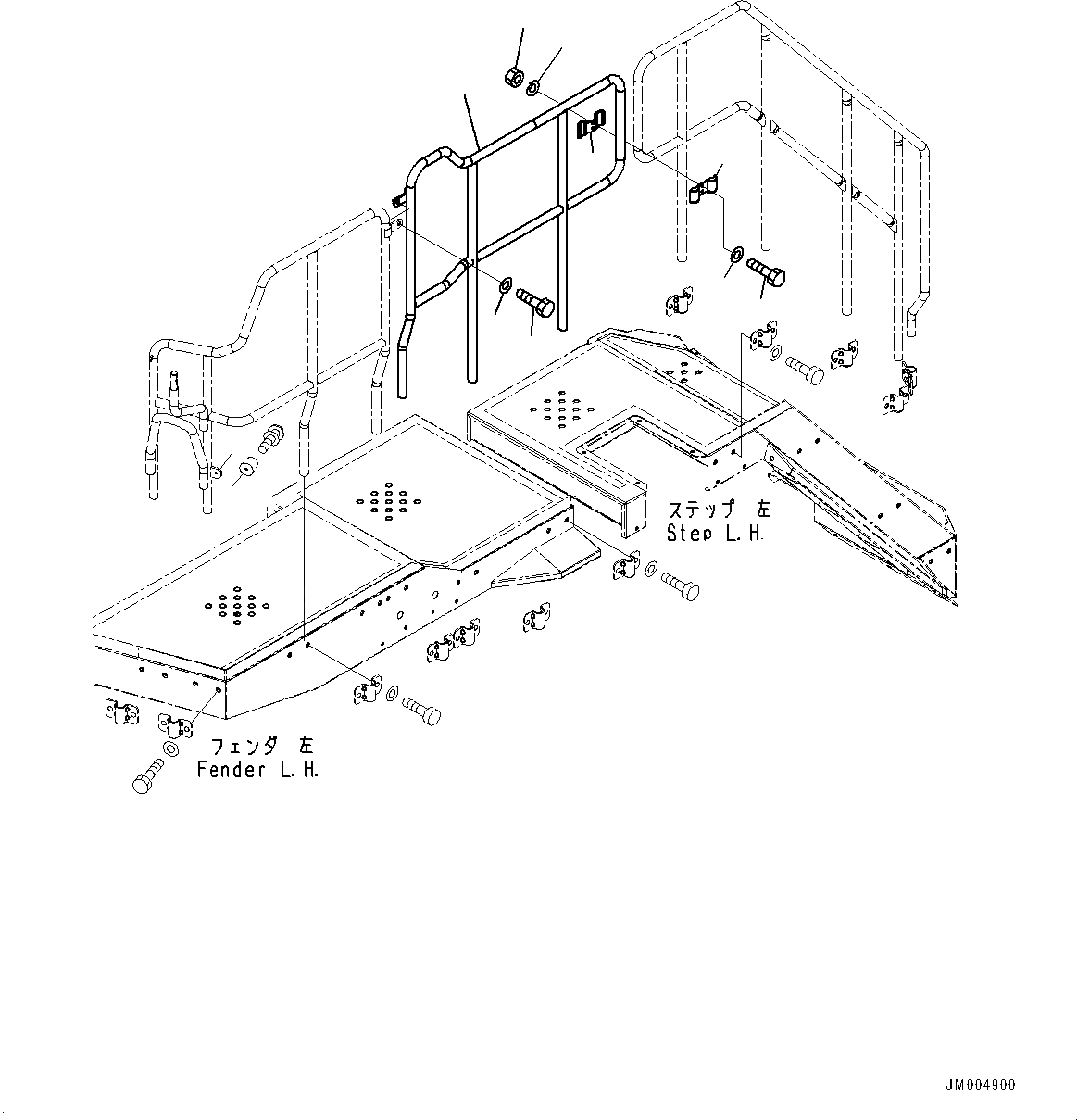 ステップ 左
Step L.H.

フェンダ 左
Fender L.H.

JM004900