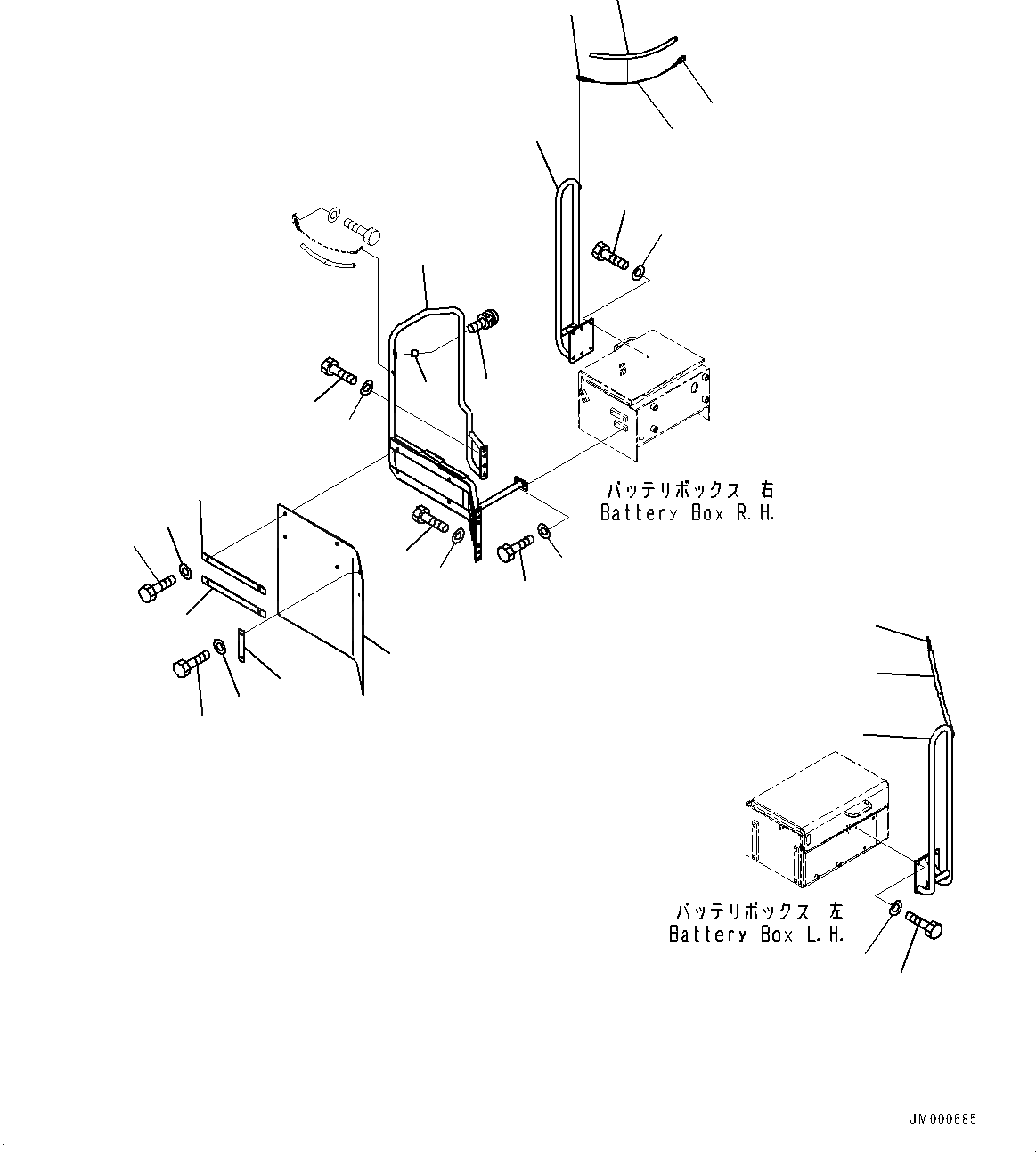 バッテリボックス 右
Battery Box R.H.

バッテリボックス 左
Battery Box L.H.

JM000685