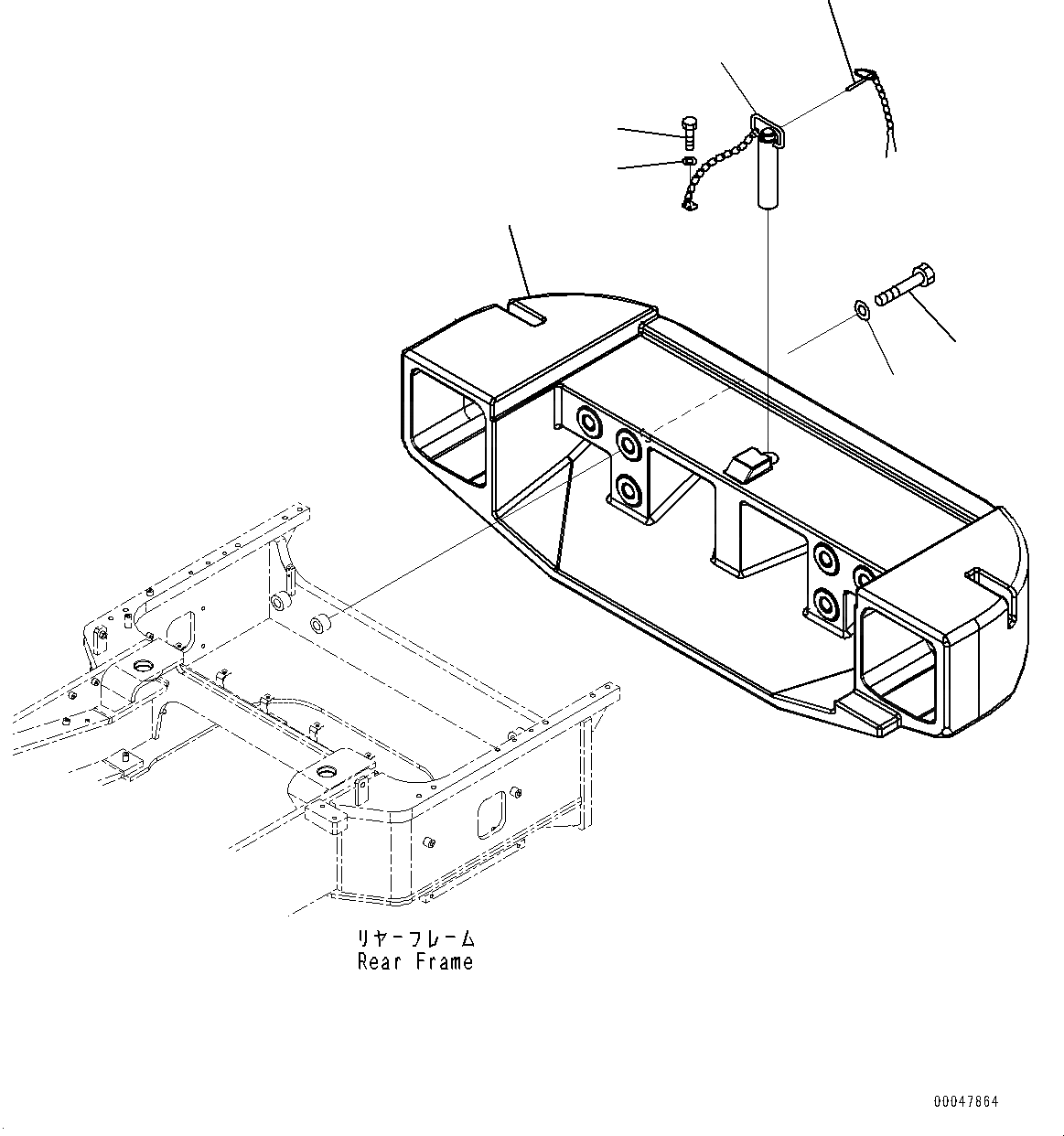 リヤーフレーム
Rear Frame

00047864