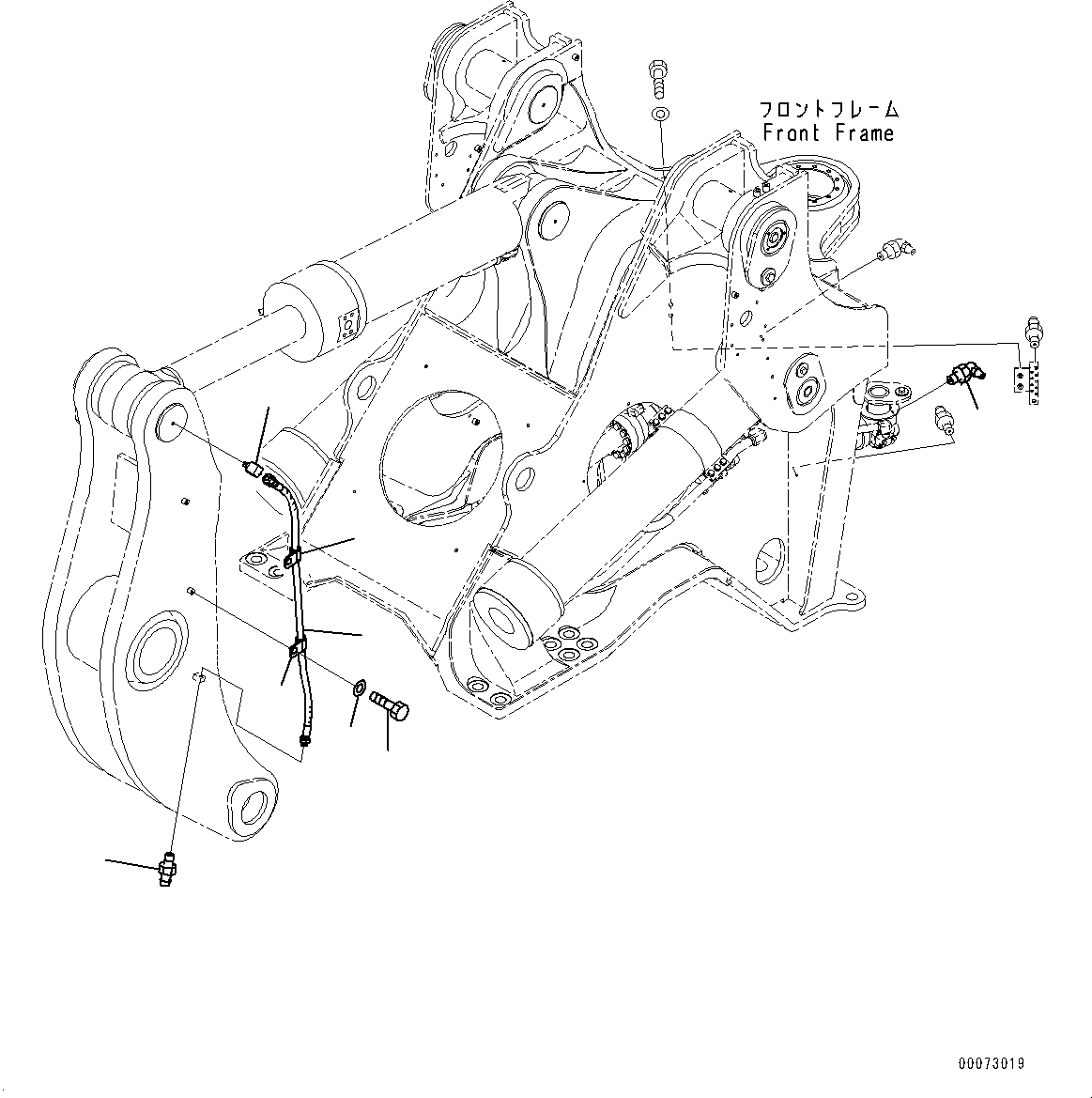 フロントフレーム
Front Frame

00073019