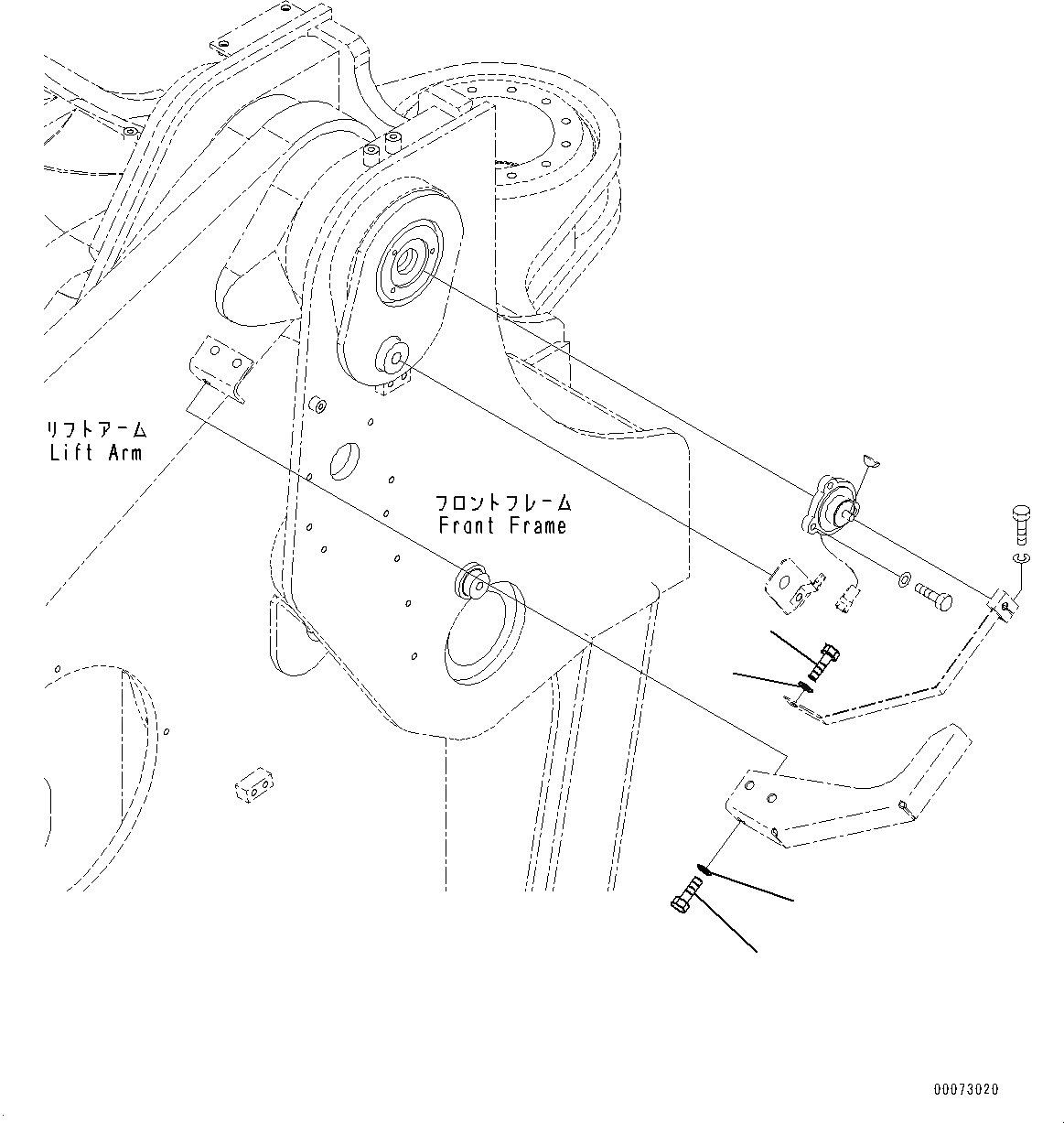 リフトアーム
Lift Arm

フロントフレーム
Front Frame

00073020