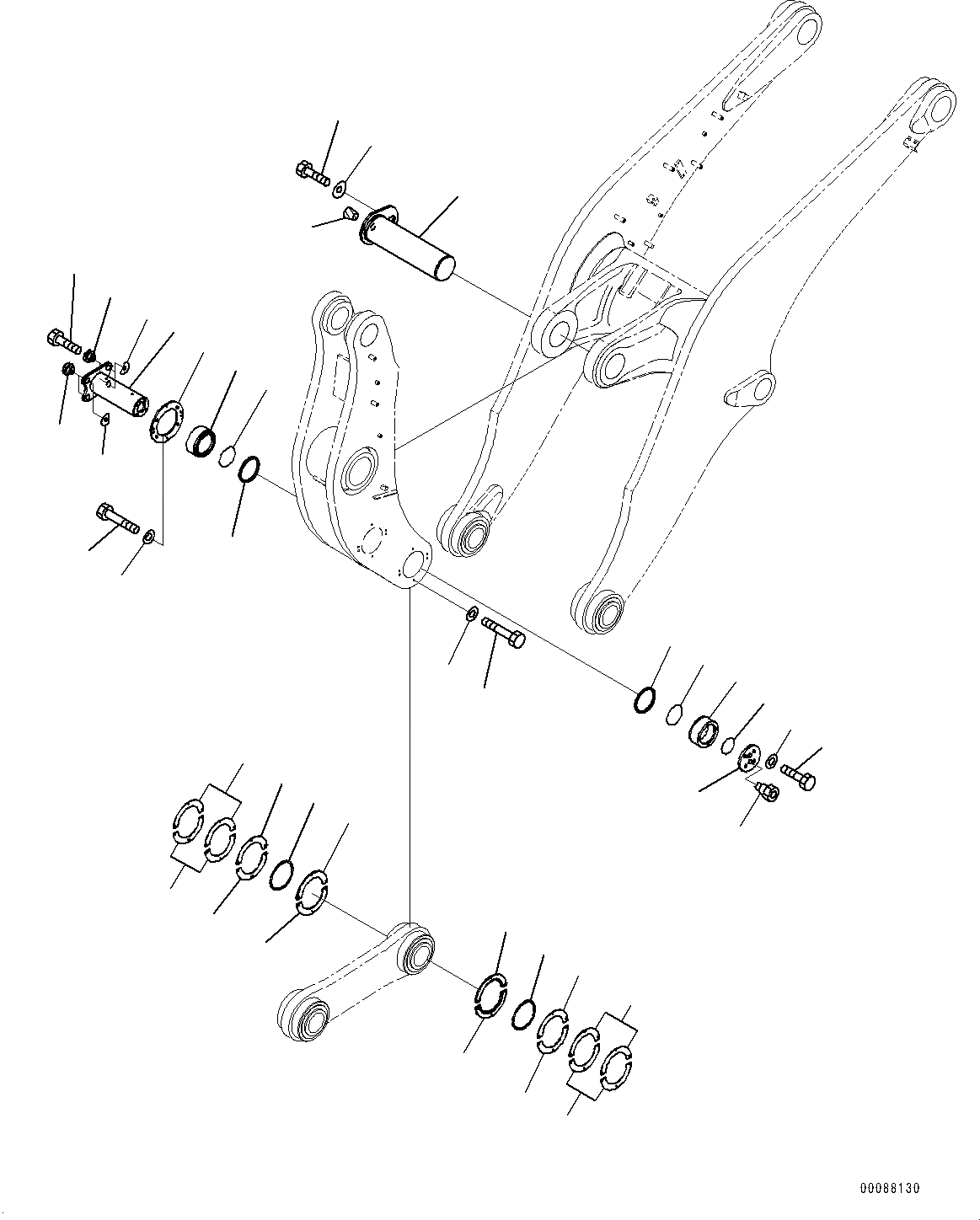 00088130