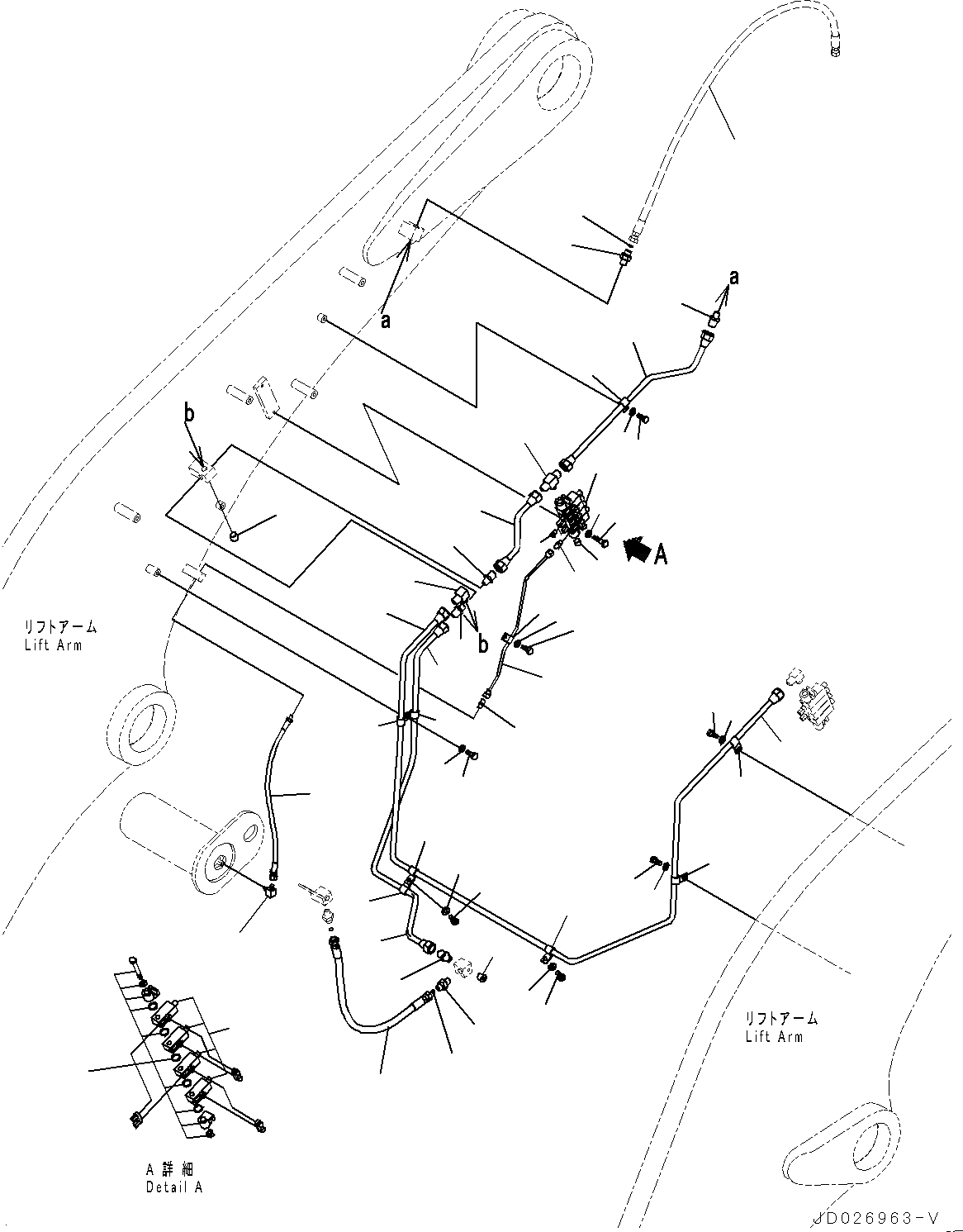 a

a

b

A

b

リフトアーム
Lift Arm

リフトアーム
Lift Arm

A 詳細
Detail A

JD026963-V