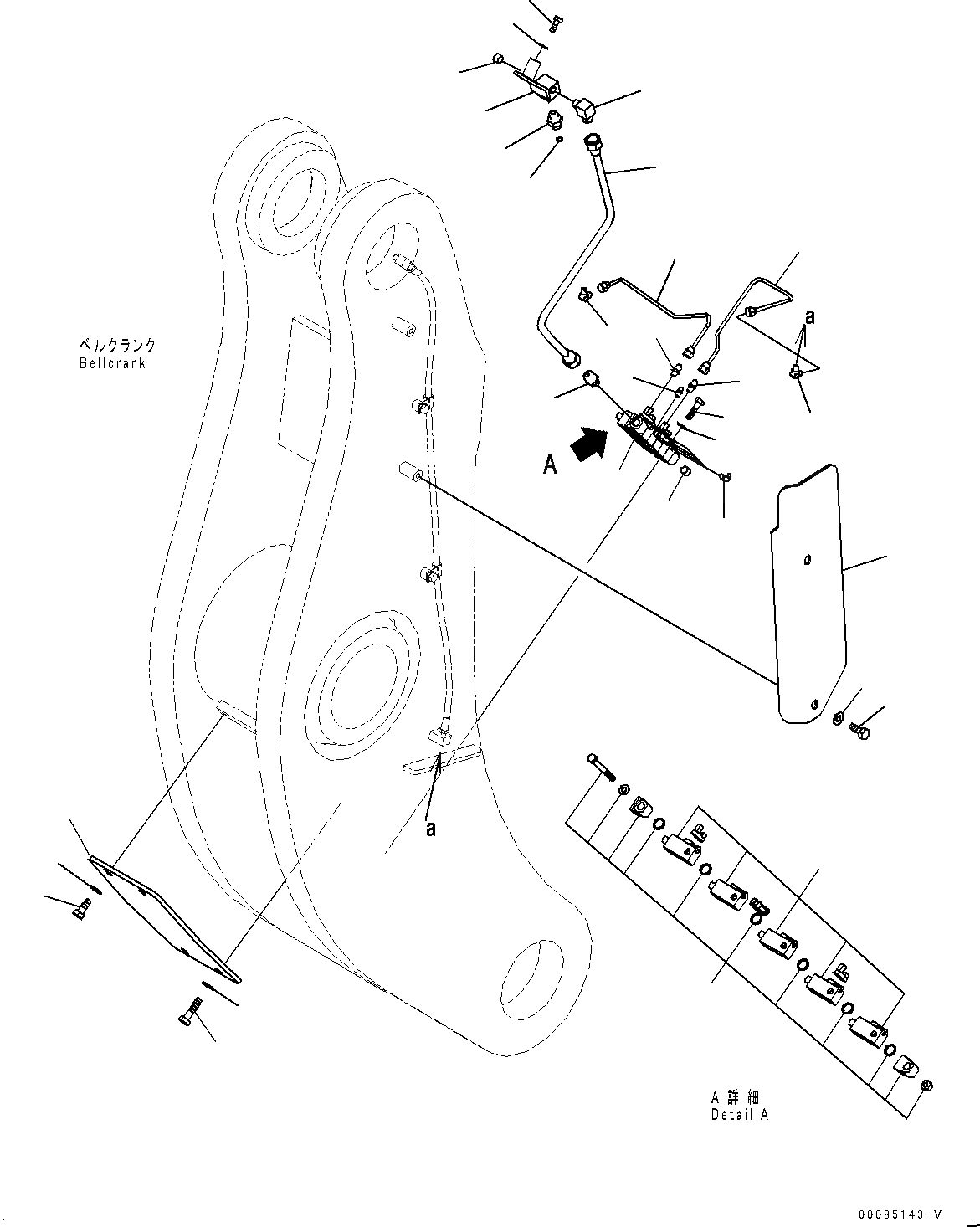 ベルクランク
Bellcrank

a

A

a

A 詳細
Detail A

00085143-V