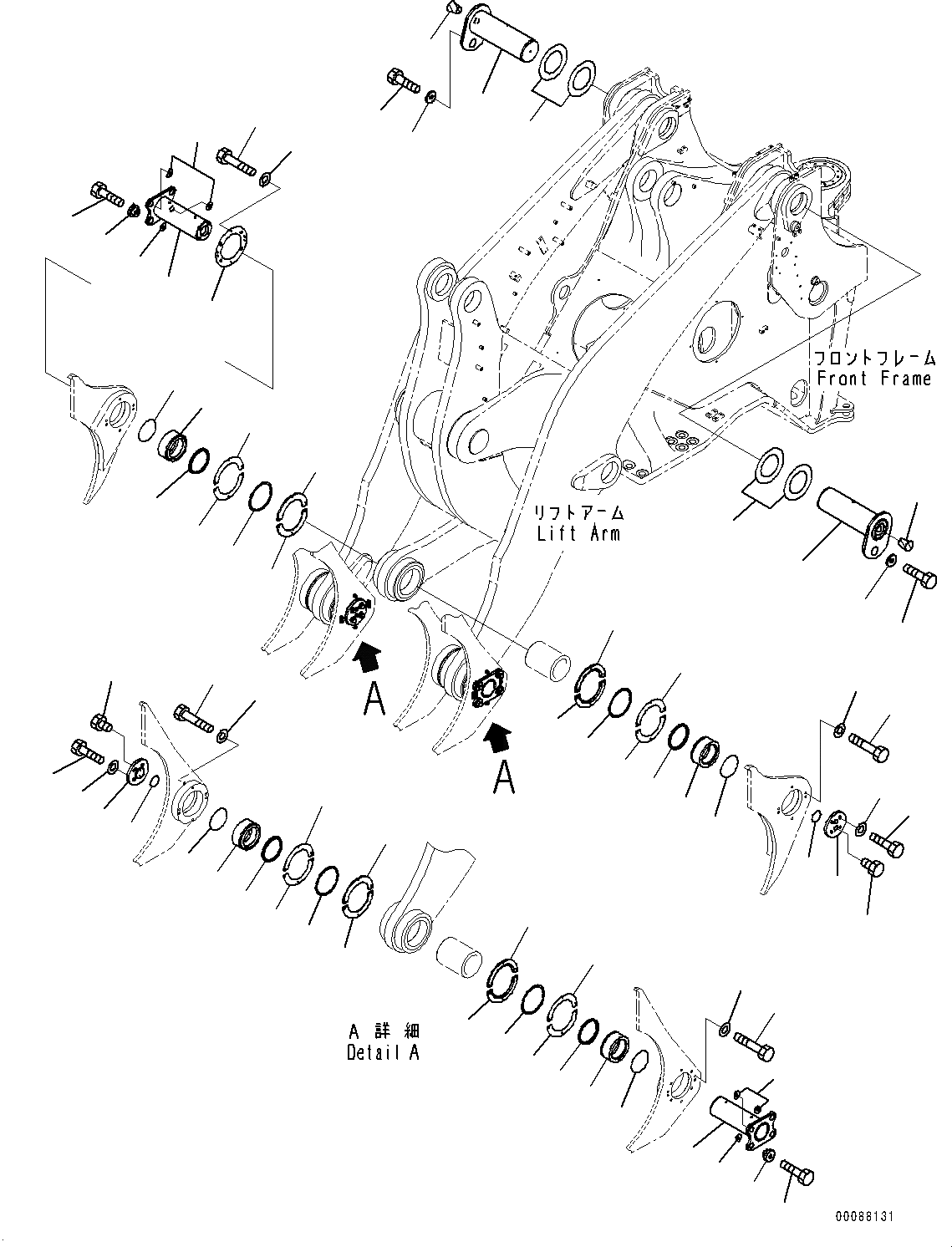 フロントフレーム
Front Frame

リフトアーム
Lift Arm

A

A

A 詳細
Detail A

00088131