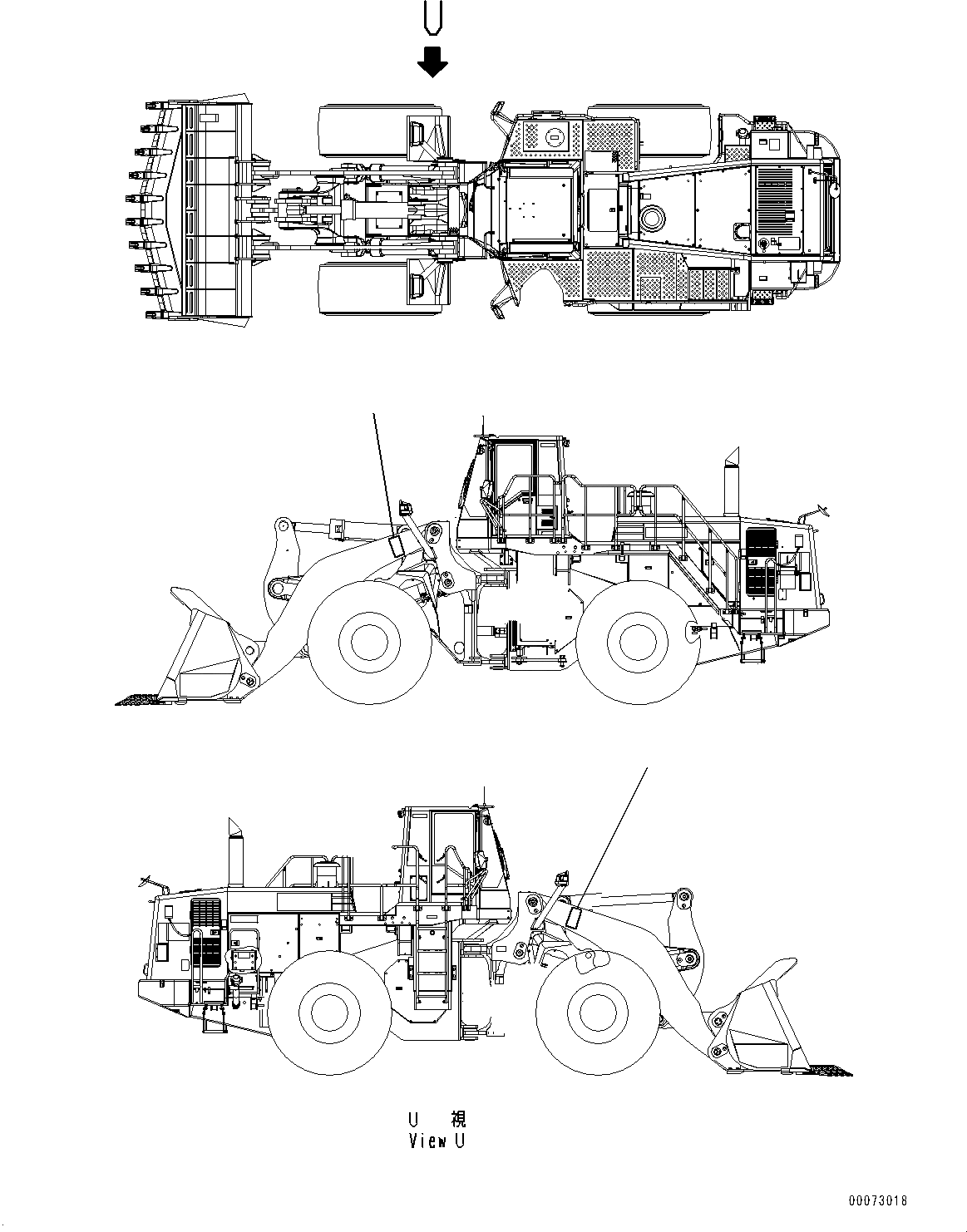 U

U 視
View U

00073018