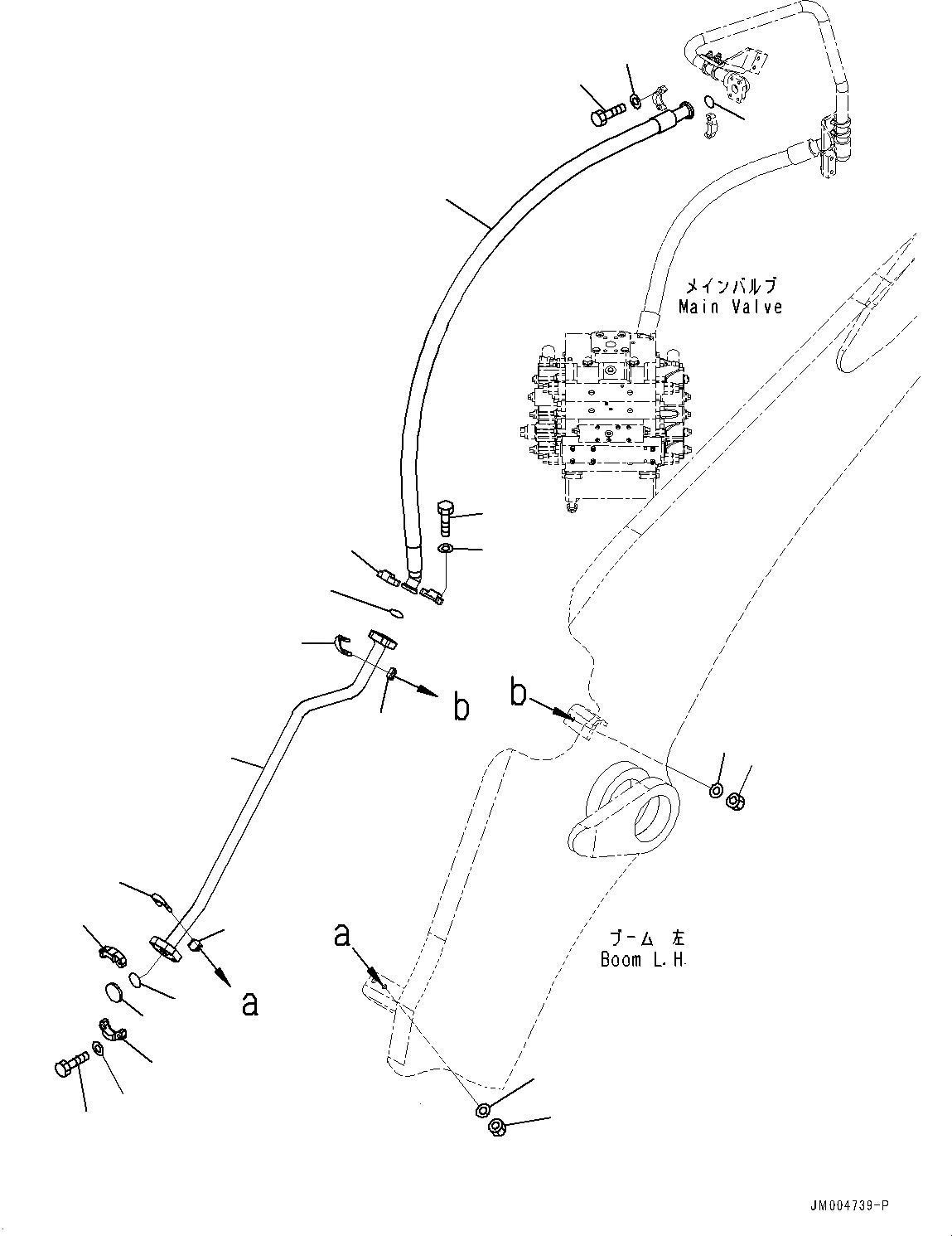 メインバルブ
Main Valve

b

b

a

a

ブーム 左
Boom L.H.

JM004739-P