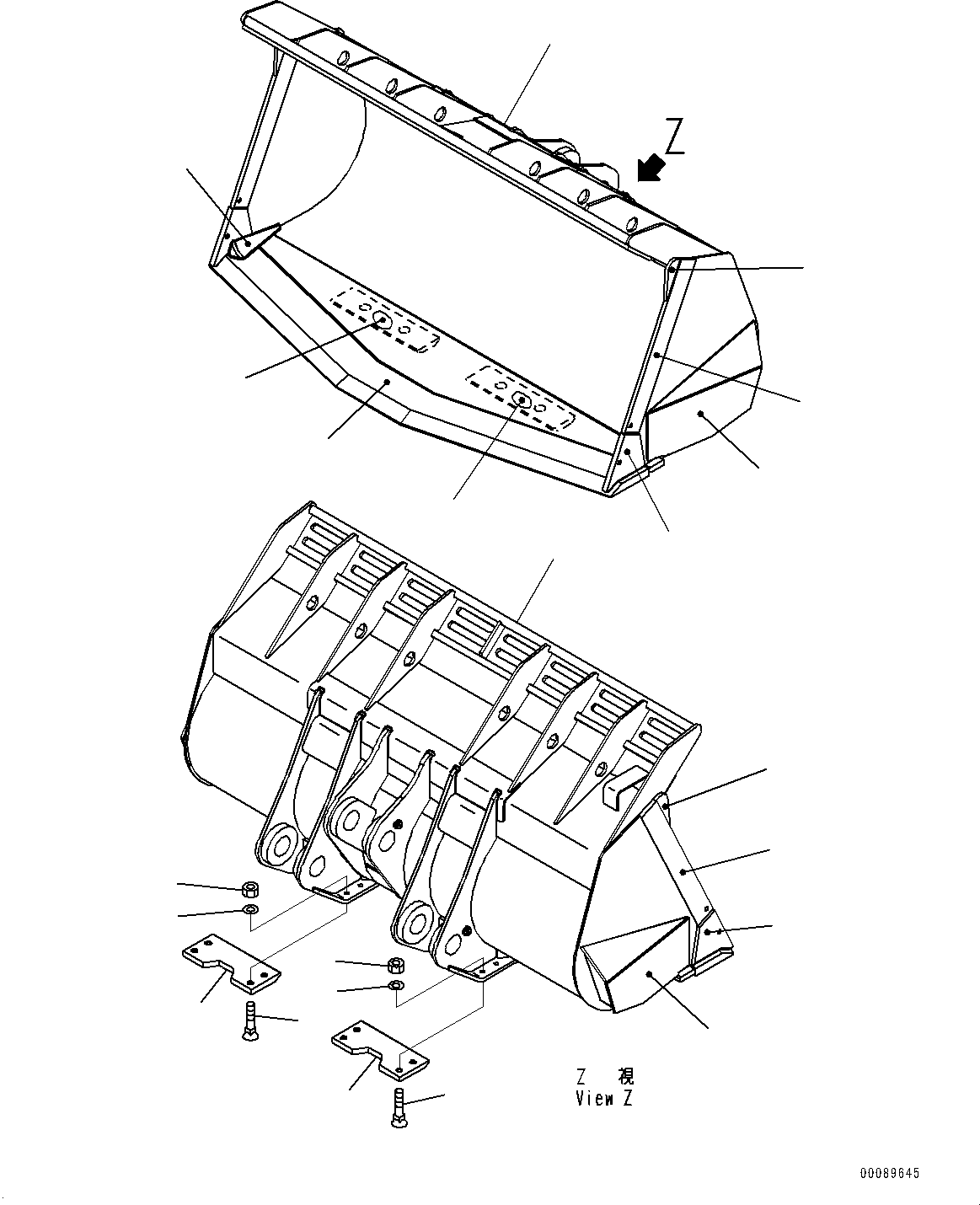 Z

Z 視
View Z

00089645