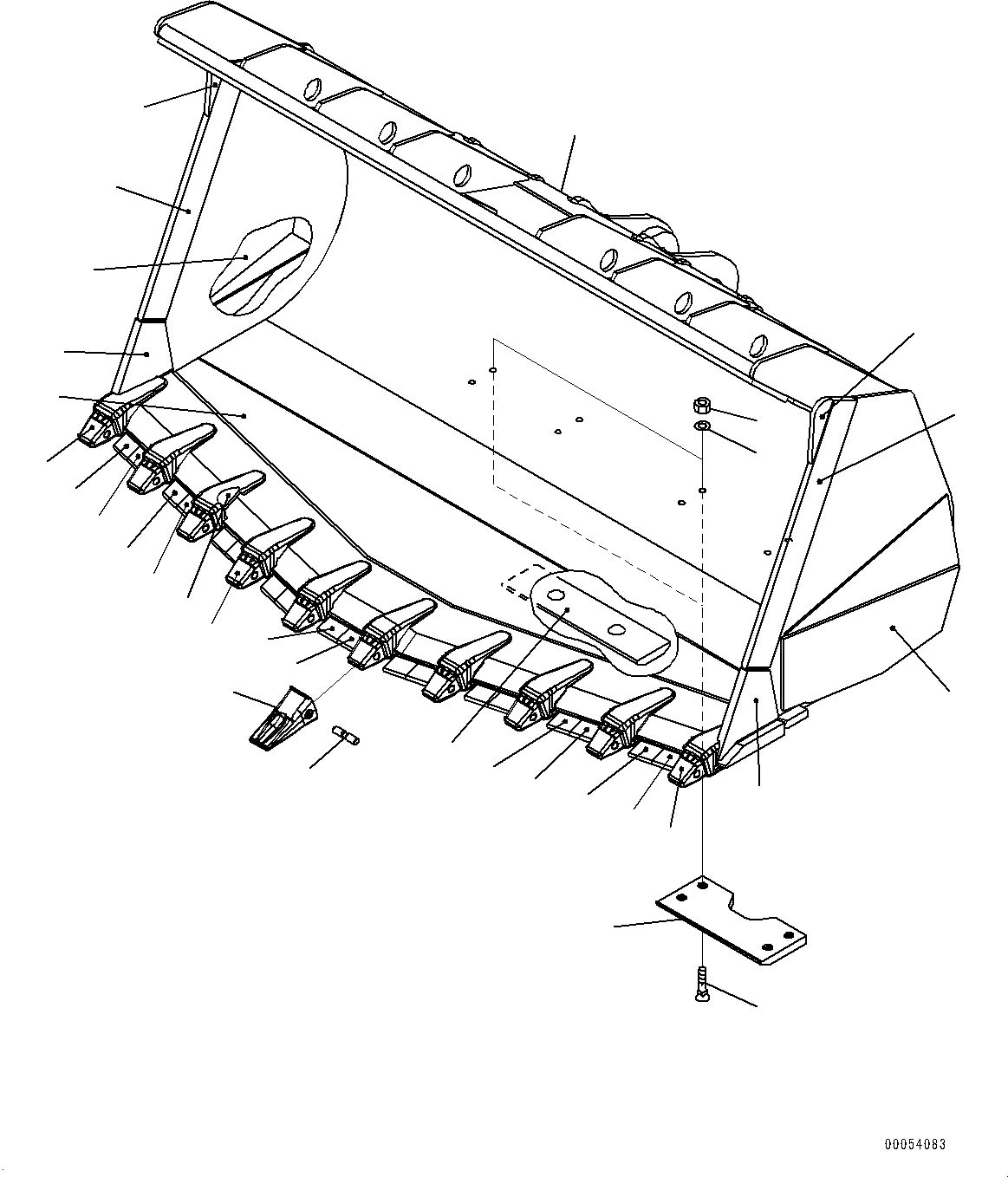 00054083