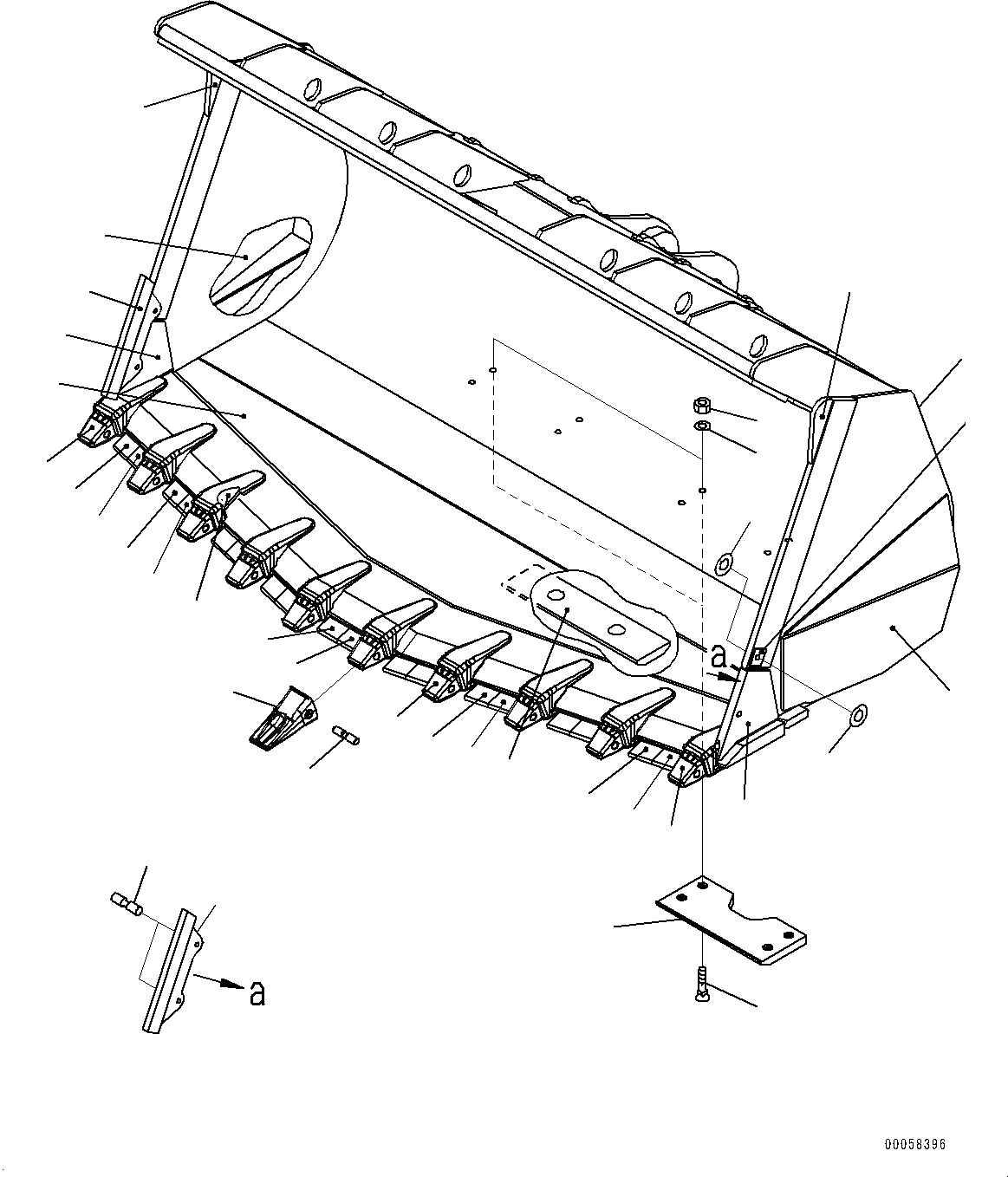 a

a

00058396