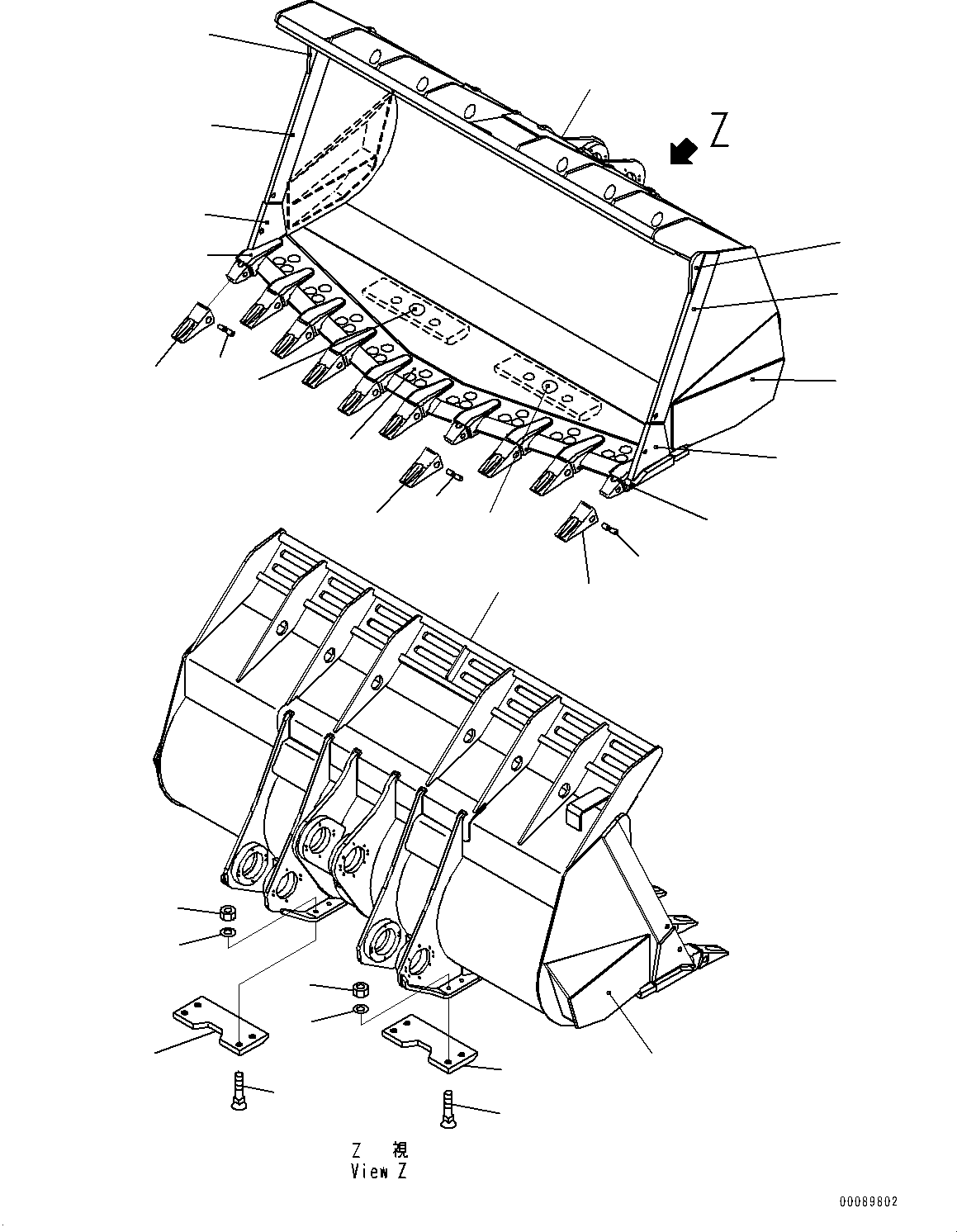 Z

Z 視
View Z

00089802