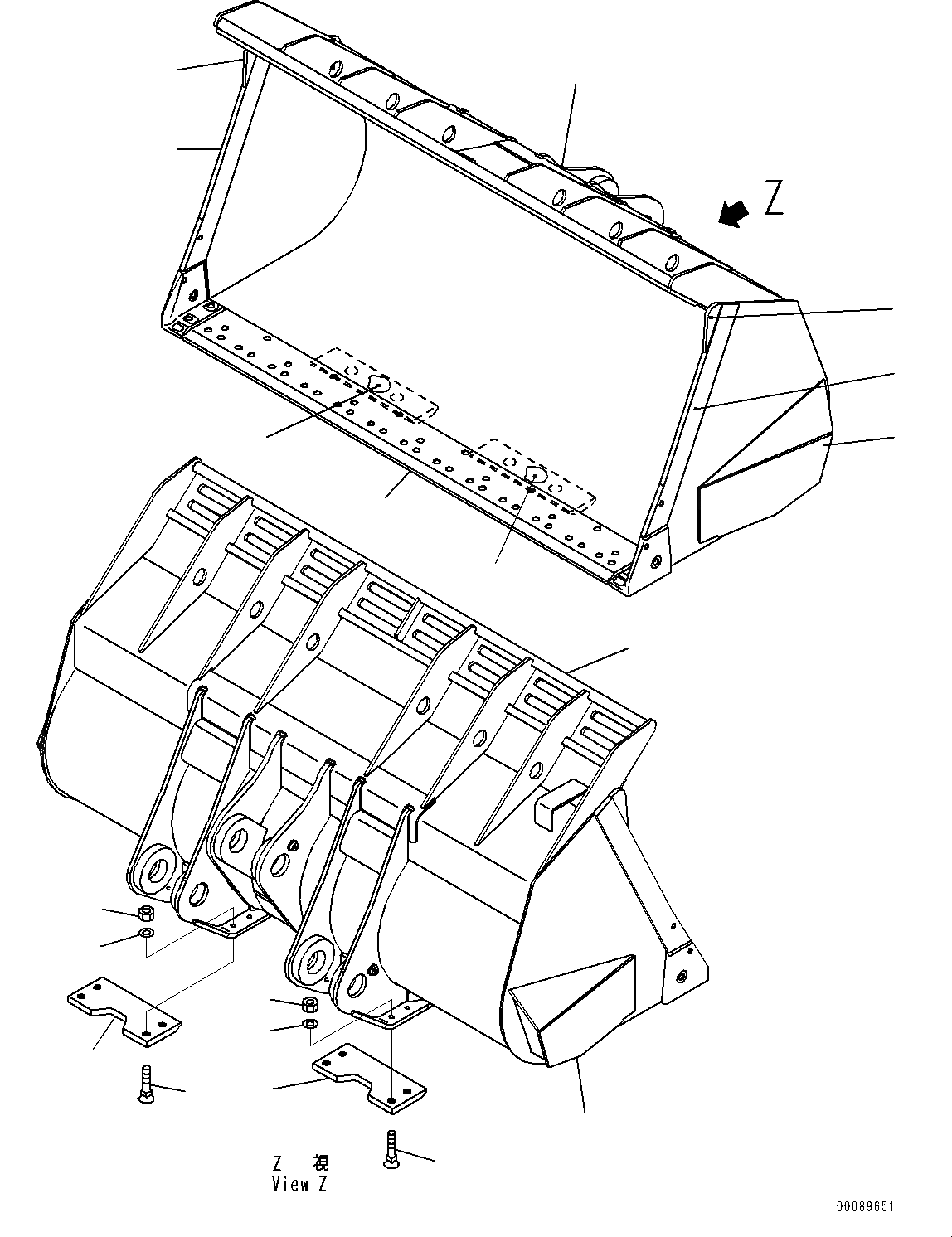 Z

Z 視
View Z

00089651