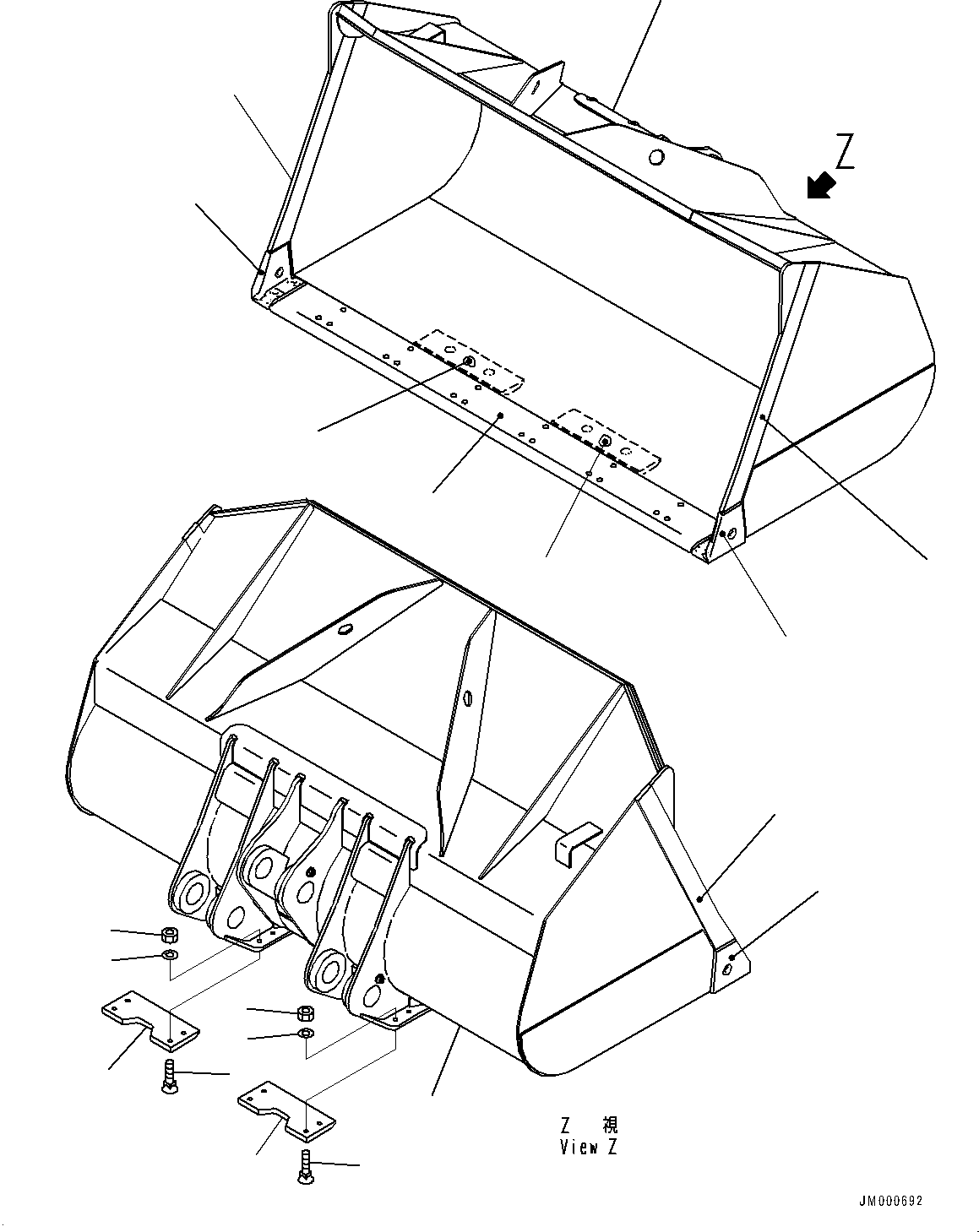 Z

Z 視
View Z

JM000692