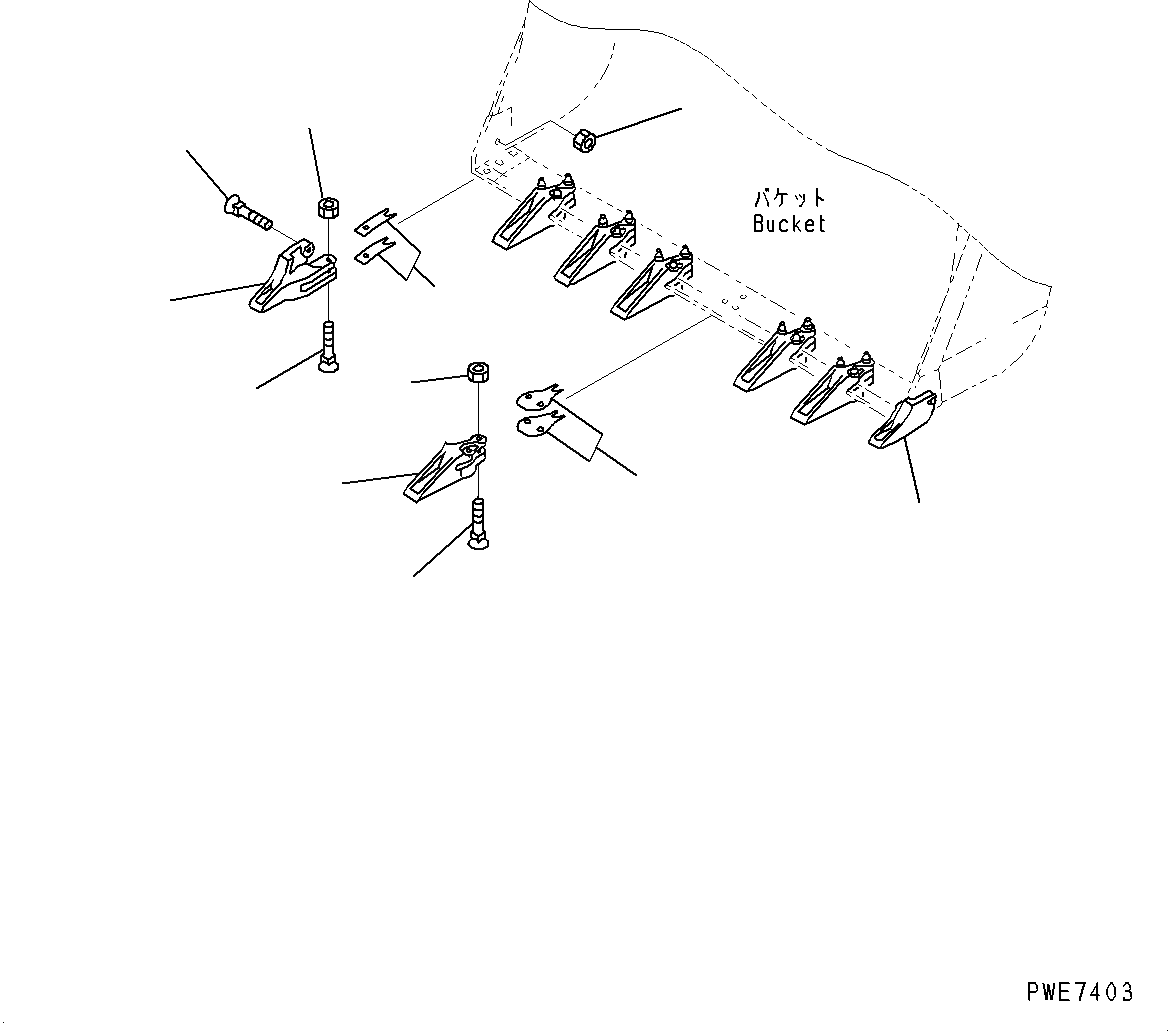 バケット
Bucket

PWE7403