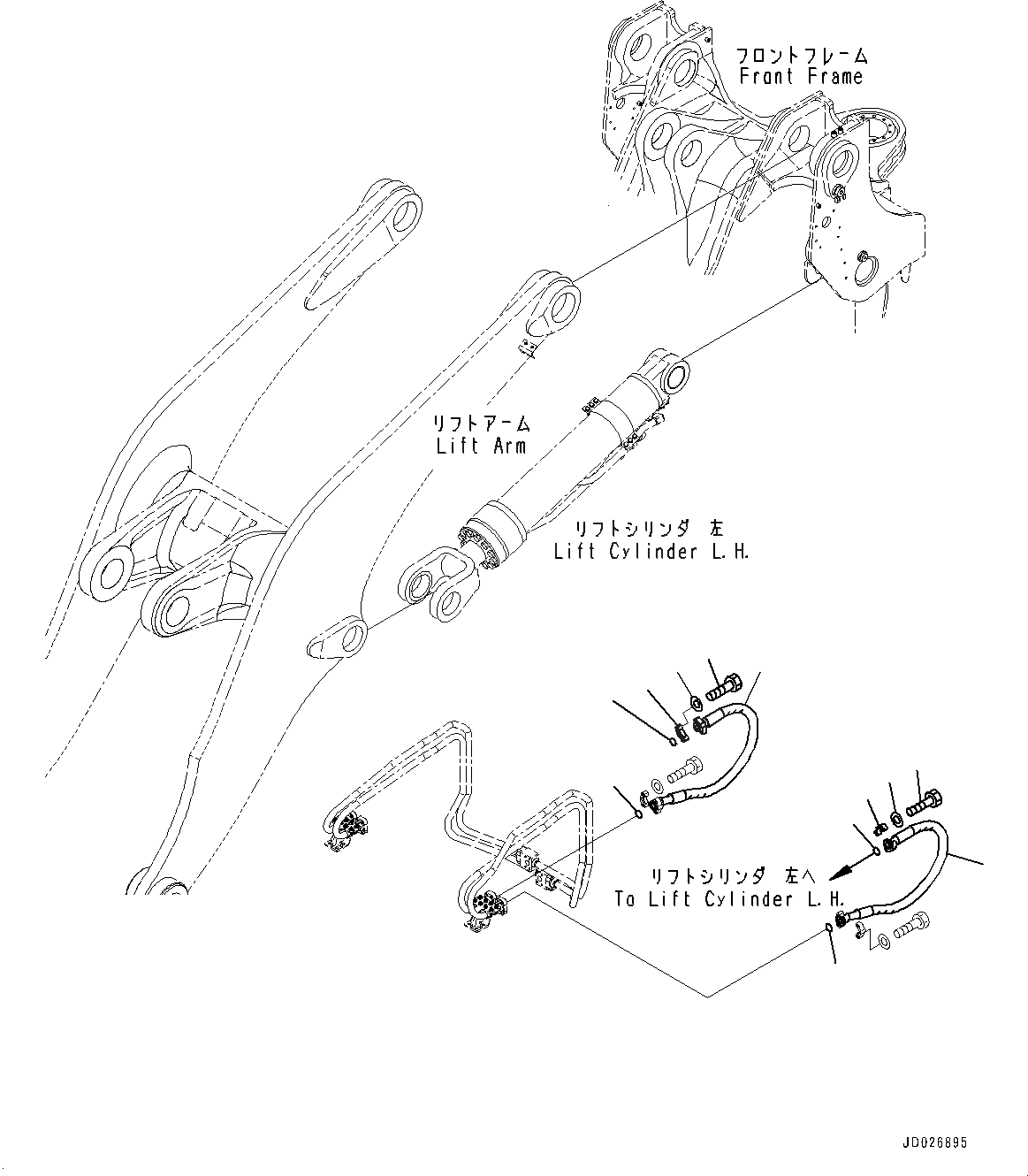 フロントフレーム
Front Frame

リフトアーム
Lift Arm

リフトシリンダ 左
Lift Cylinder L.H.

リフトシリンダ 左へ
To Lift Cylinder L.H.

JD026895