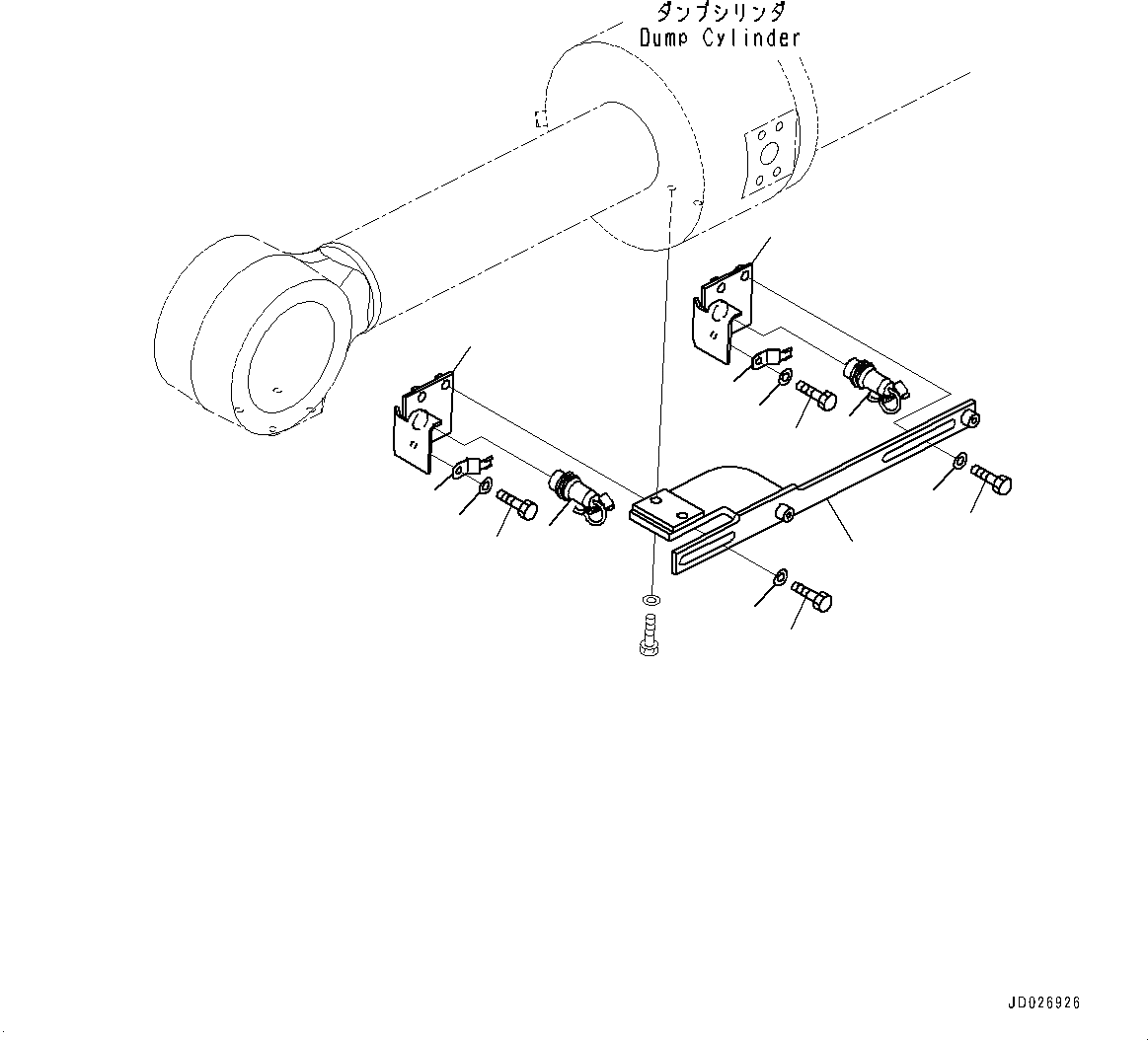 ダンプシリンダ
Dump Cylinder

JD026926