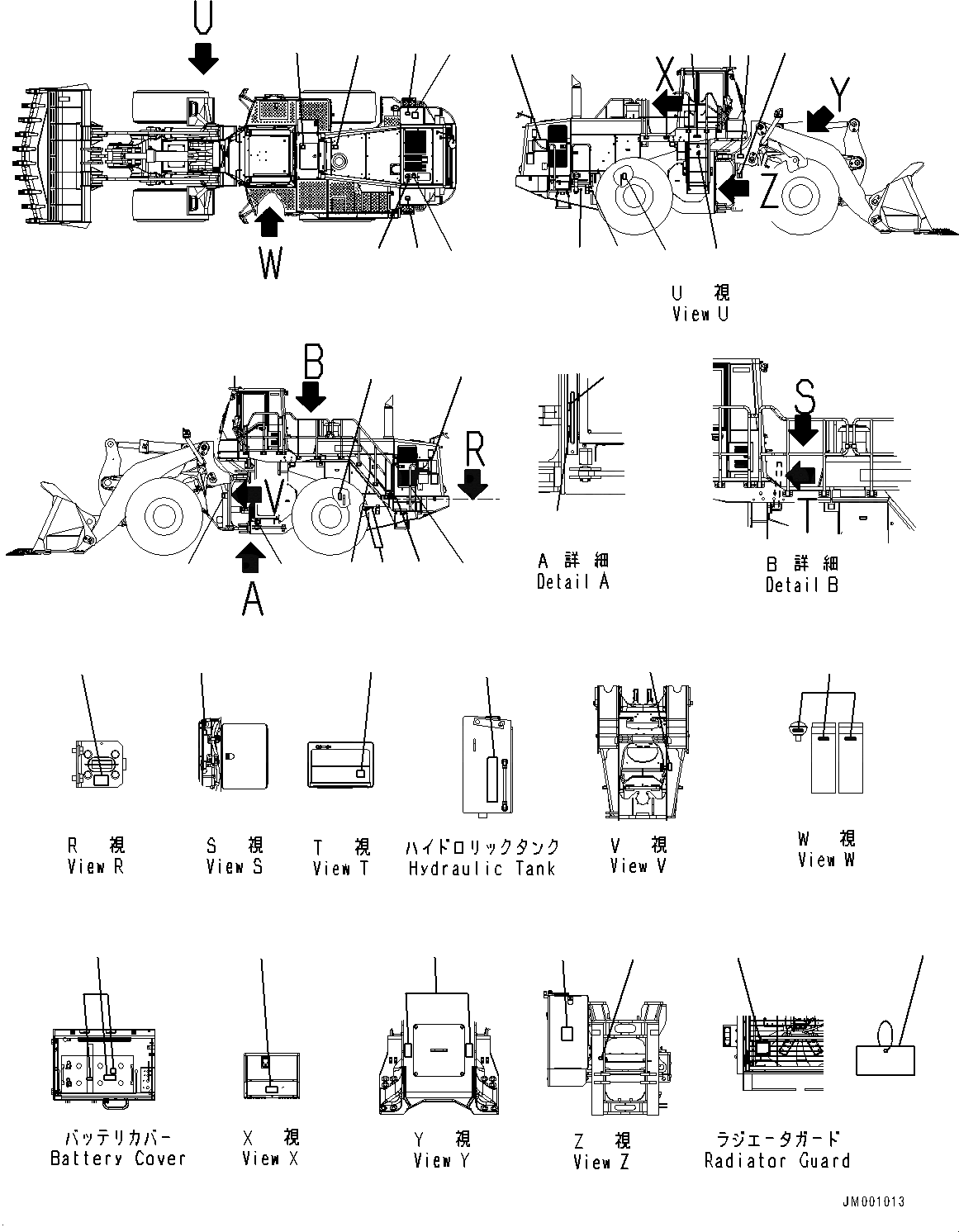 U

W

X

Y

Z

U 視
View U

B

R

V

A

A 詳細
Detail A

S

T

B 詳細
Detail B

R 視
View R

S 視
View S

T 視
View T

ハイドロリックタンク
Hydraulic Tank

V 視
View V

W 視
View W

バッテリカバー
Battery Cover

X 視
View X

Y 視
View Y

Z 視
View Z

ラジエータガード
Radiator Guard

JM001013