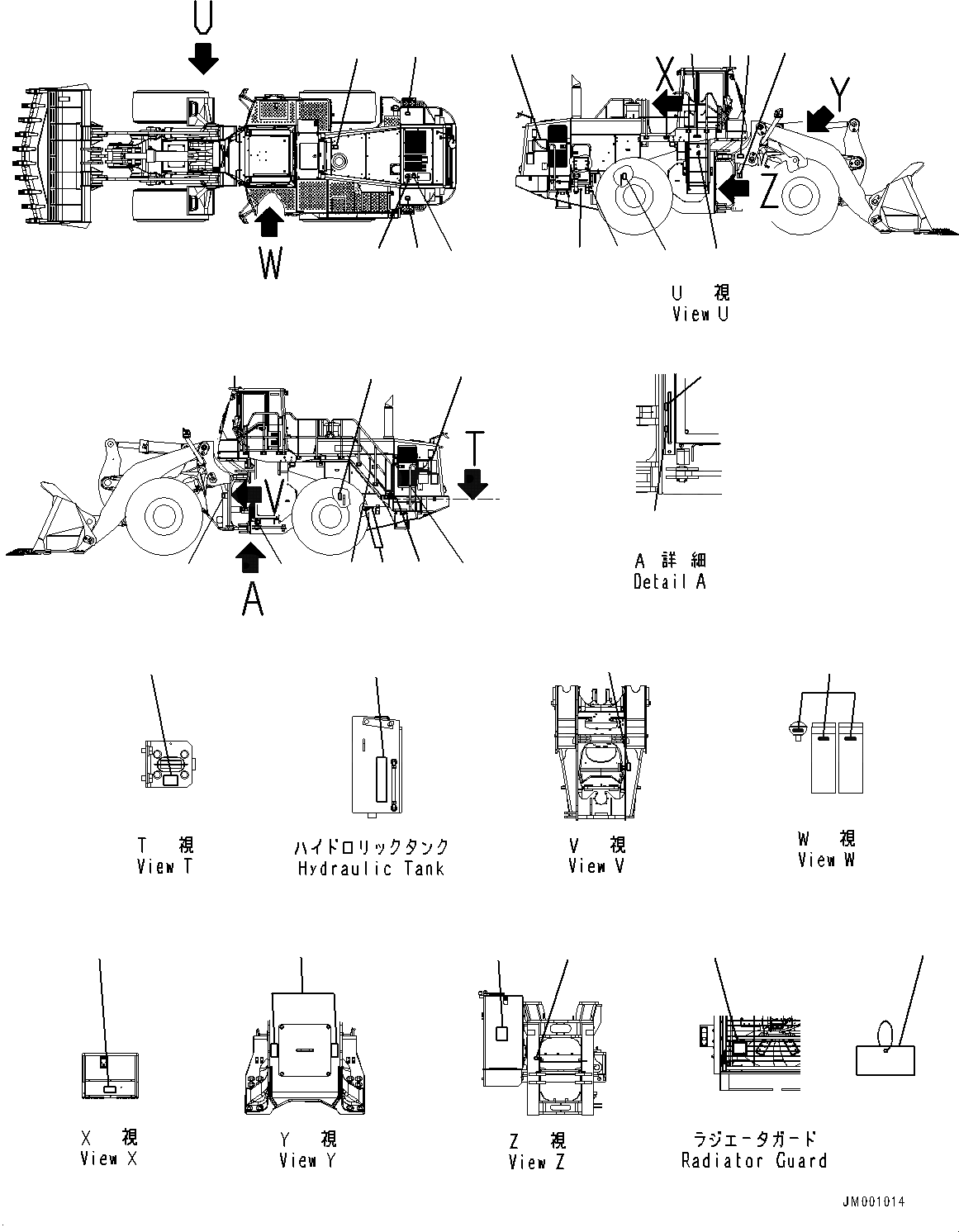 U

W

X

Y

Z

U 視
View U

T

V

A

A 詳細
Detail A

T 視
View T

ハイドロリックタンク
Hydraulic Tank

V 視
View V

W 視
View W

X 視
View X

Y 視
View Y

Z 視
View Z

ラジエータガード
Radiator Guard

JM001014