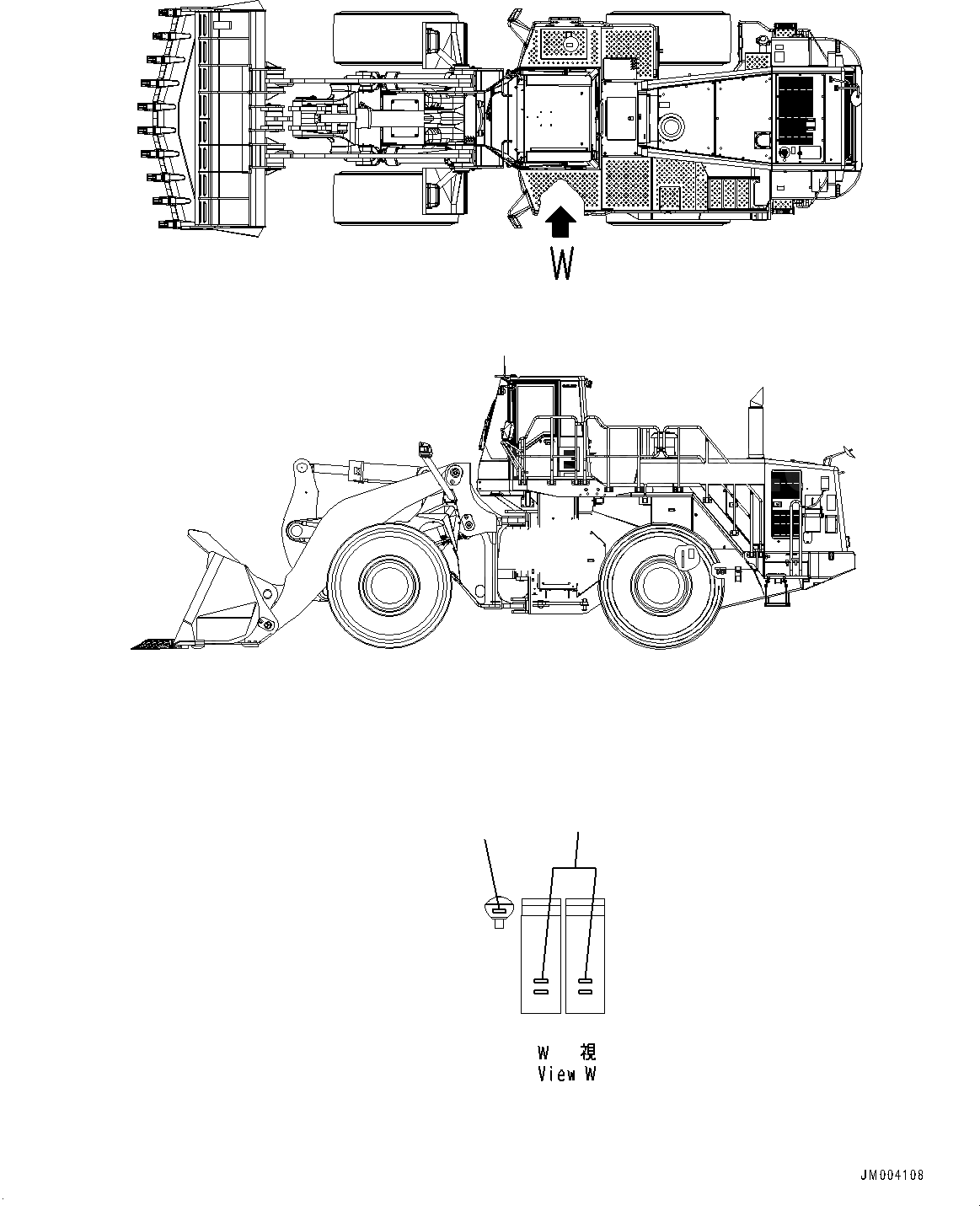 W

W 視
View W

JM004108