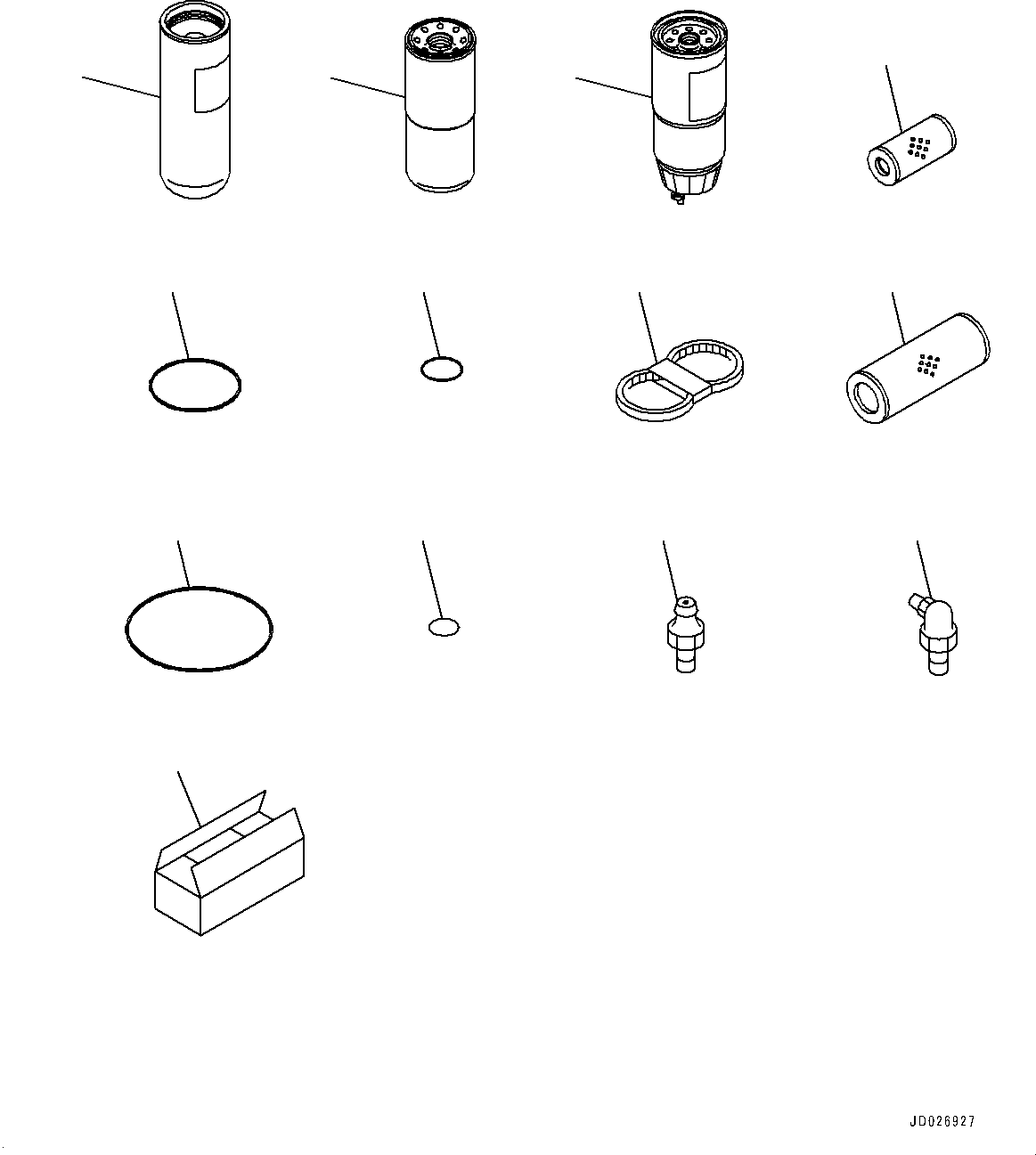 JD026927