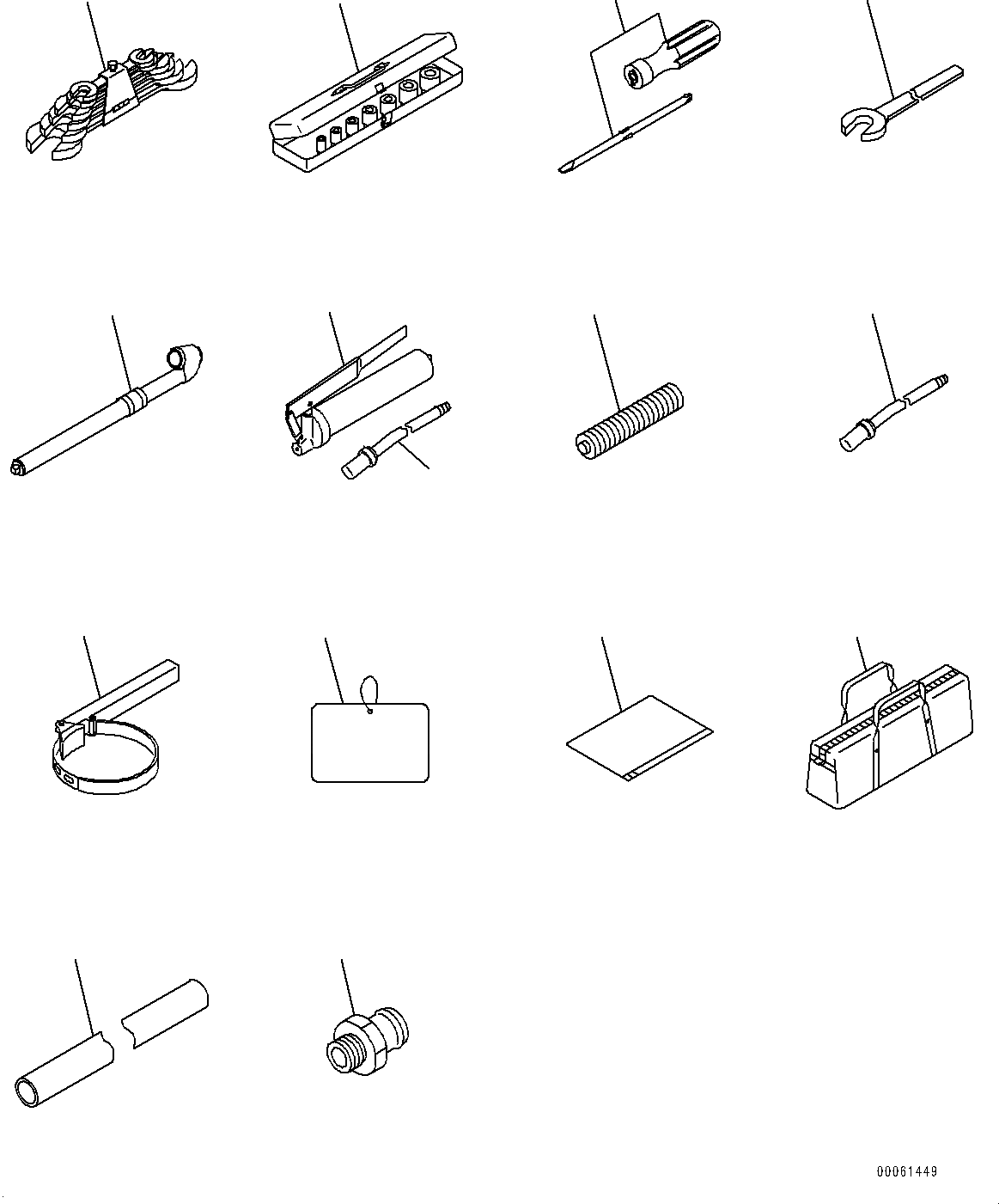 00061449