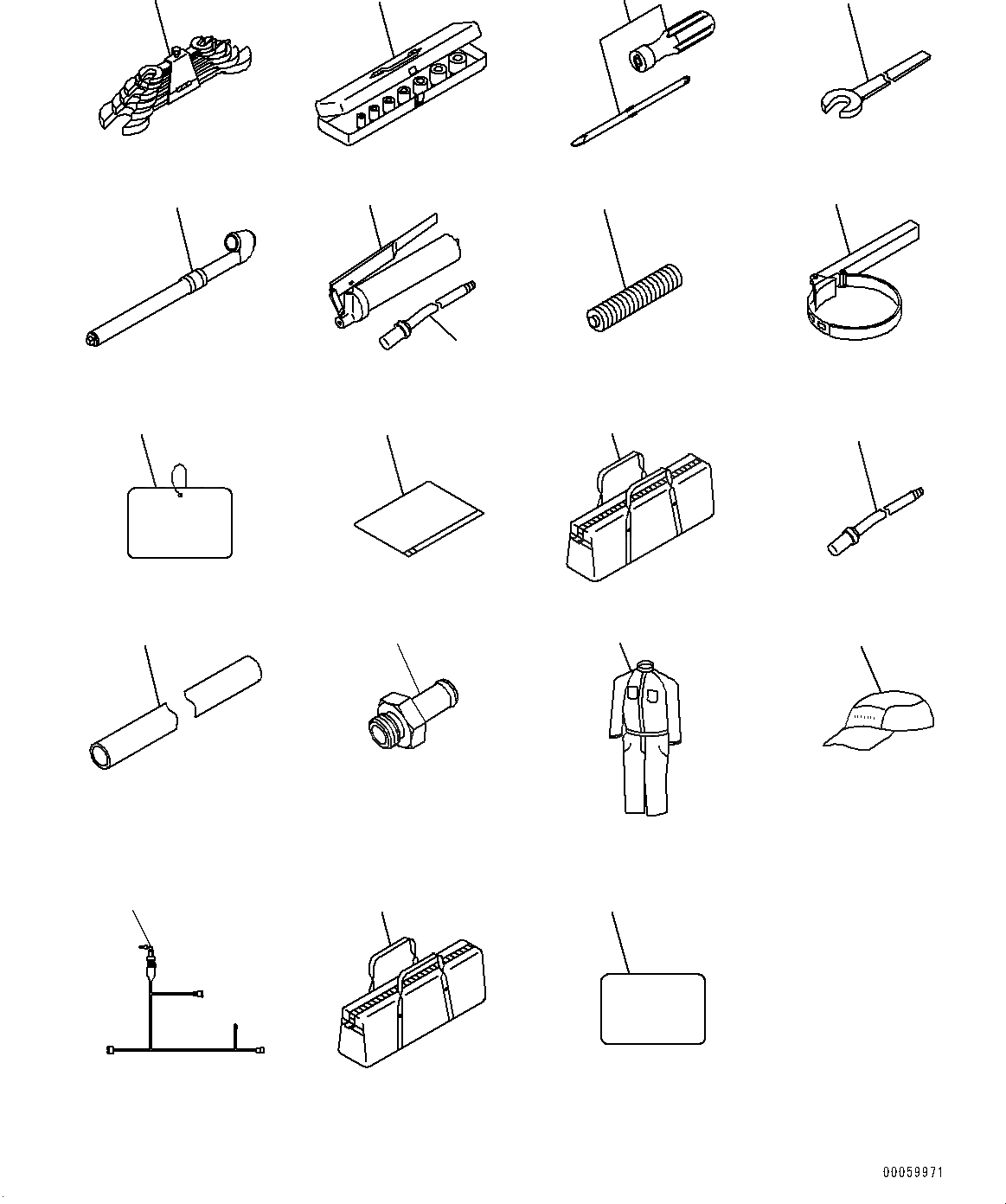 00059971