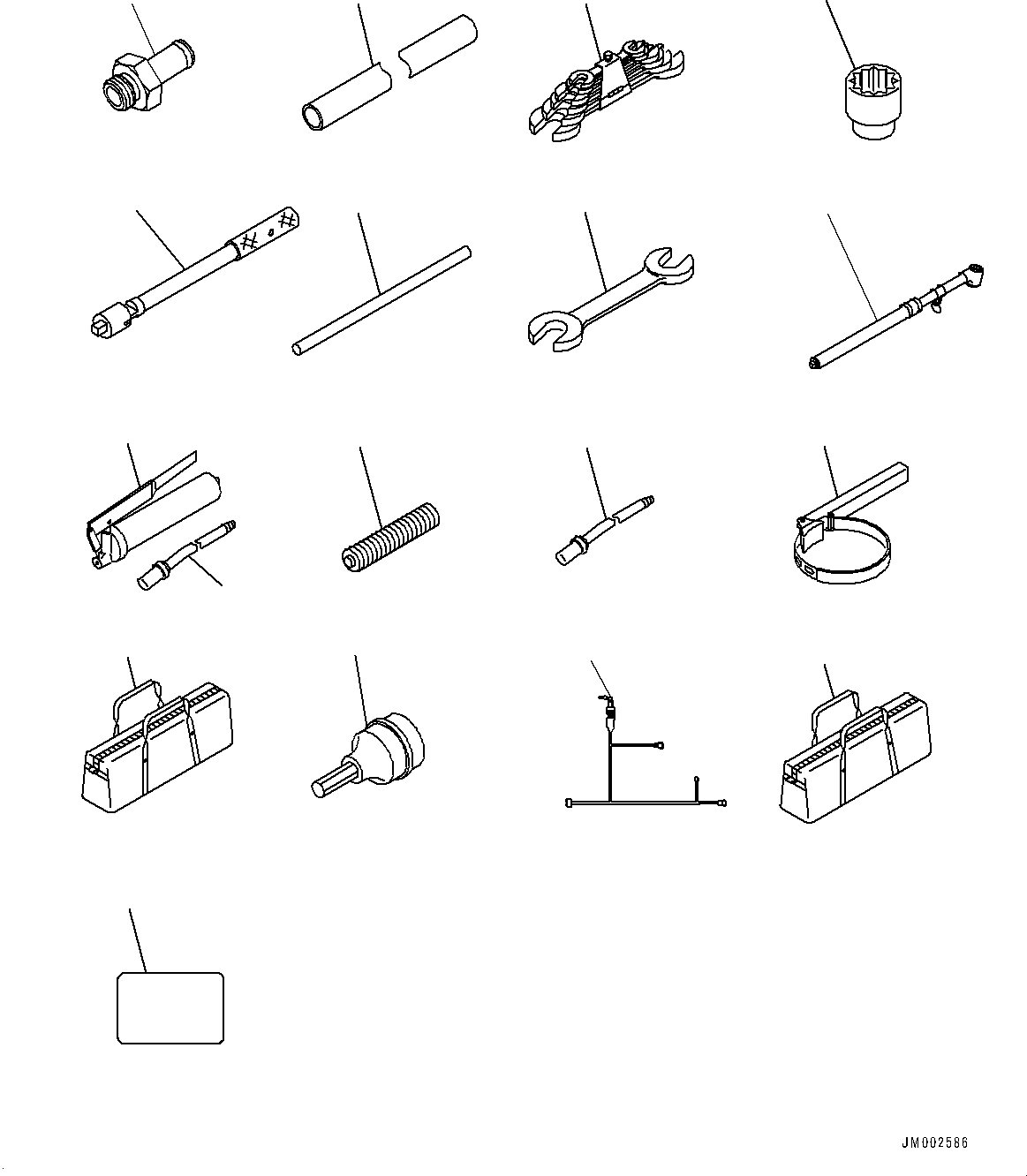 JM002586