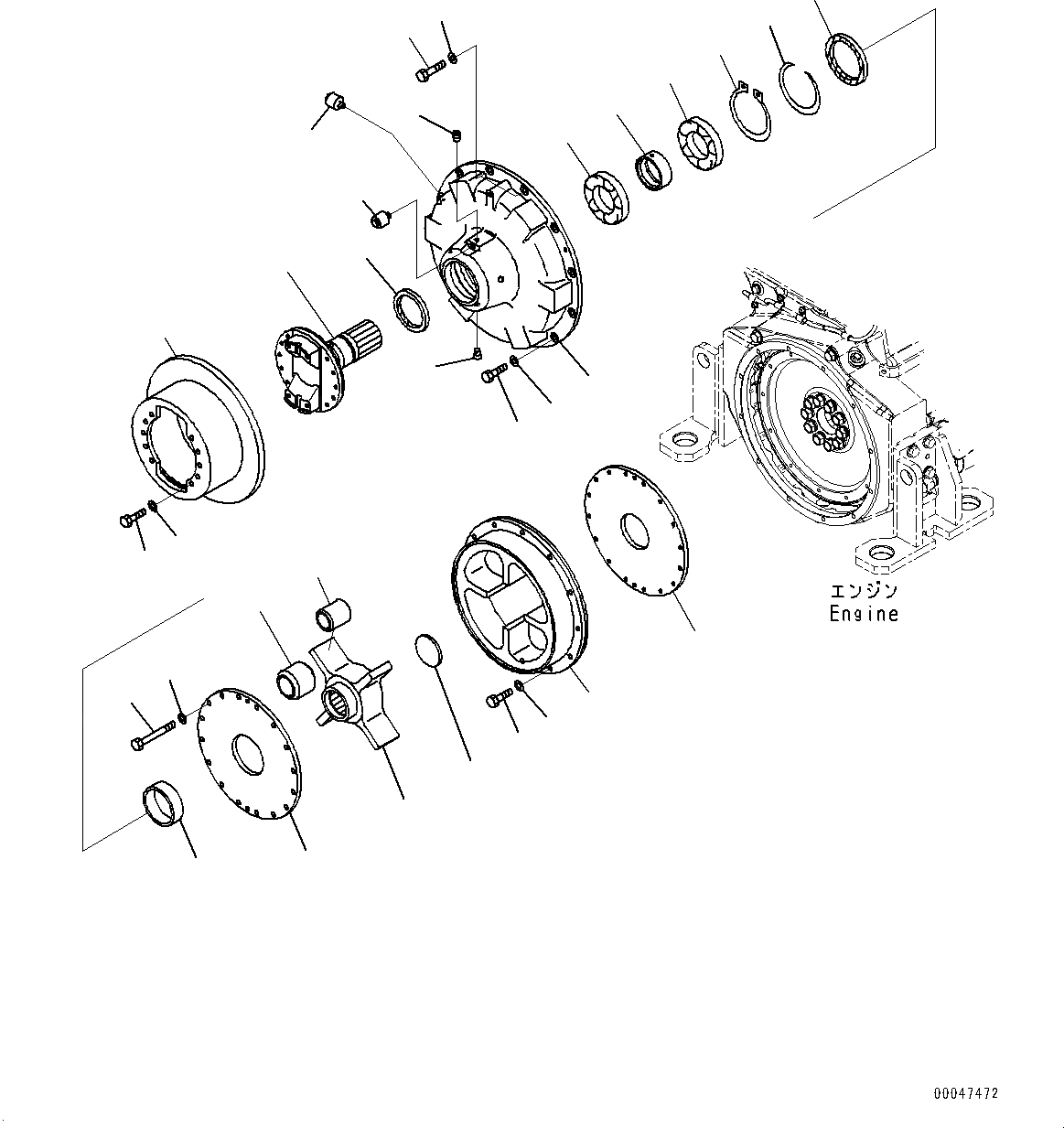 エンジン
Engine

00047472