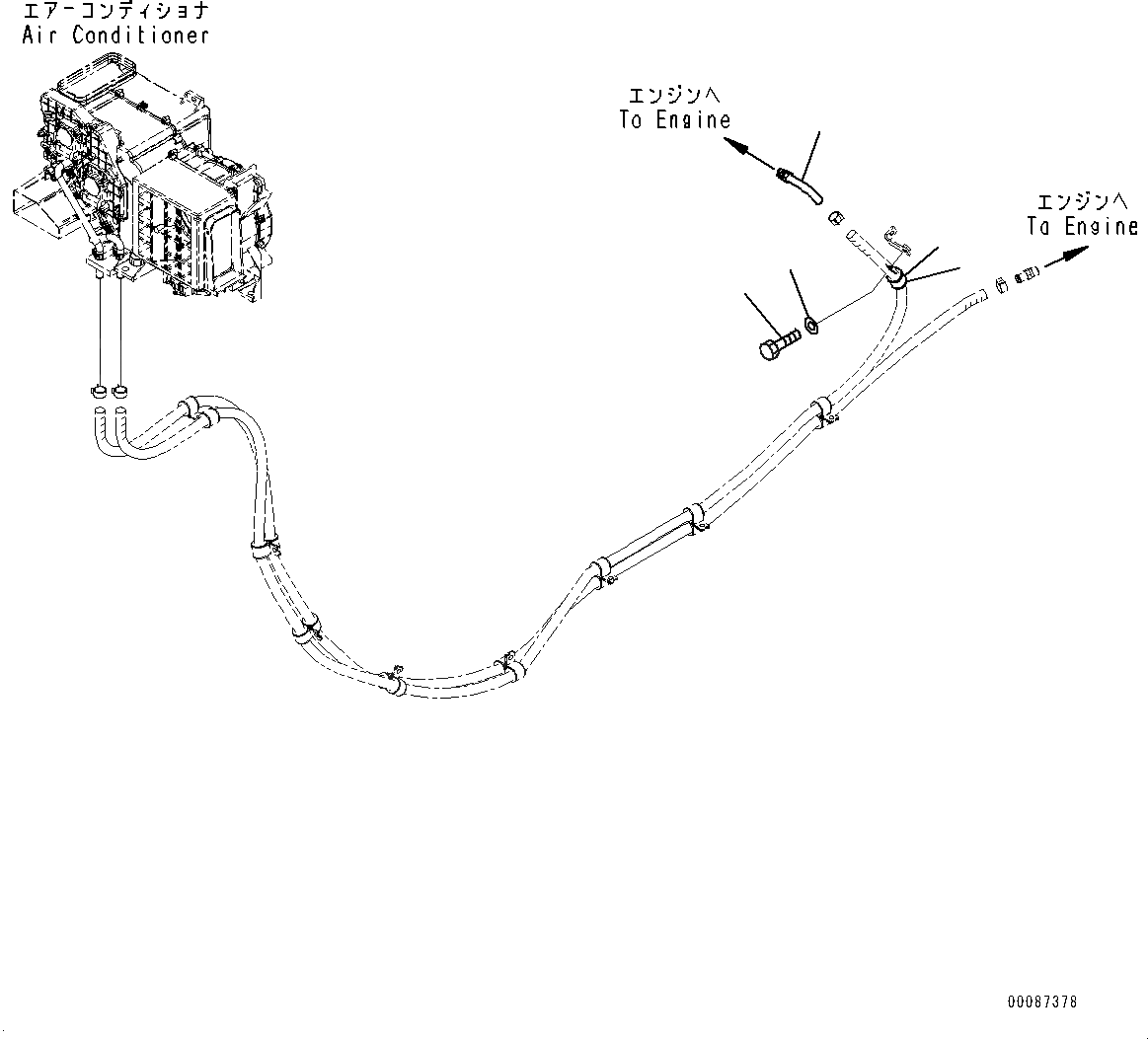 エアーコンディショナ
Air Conditioner

エンジンへ
To Engine

エンジンへ
To Engine

00087378