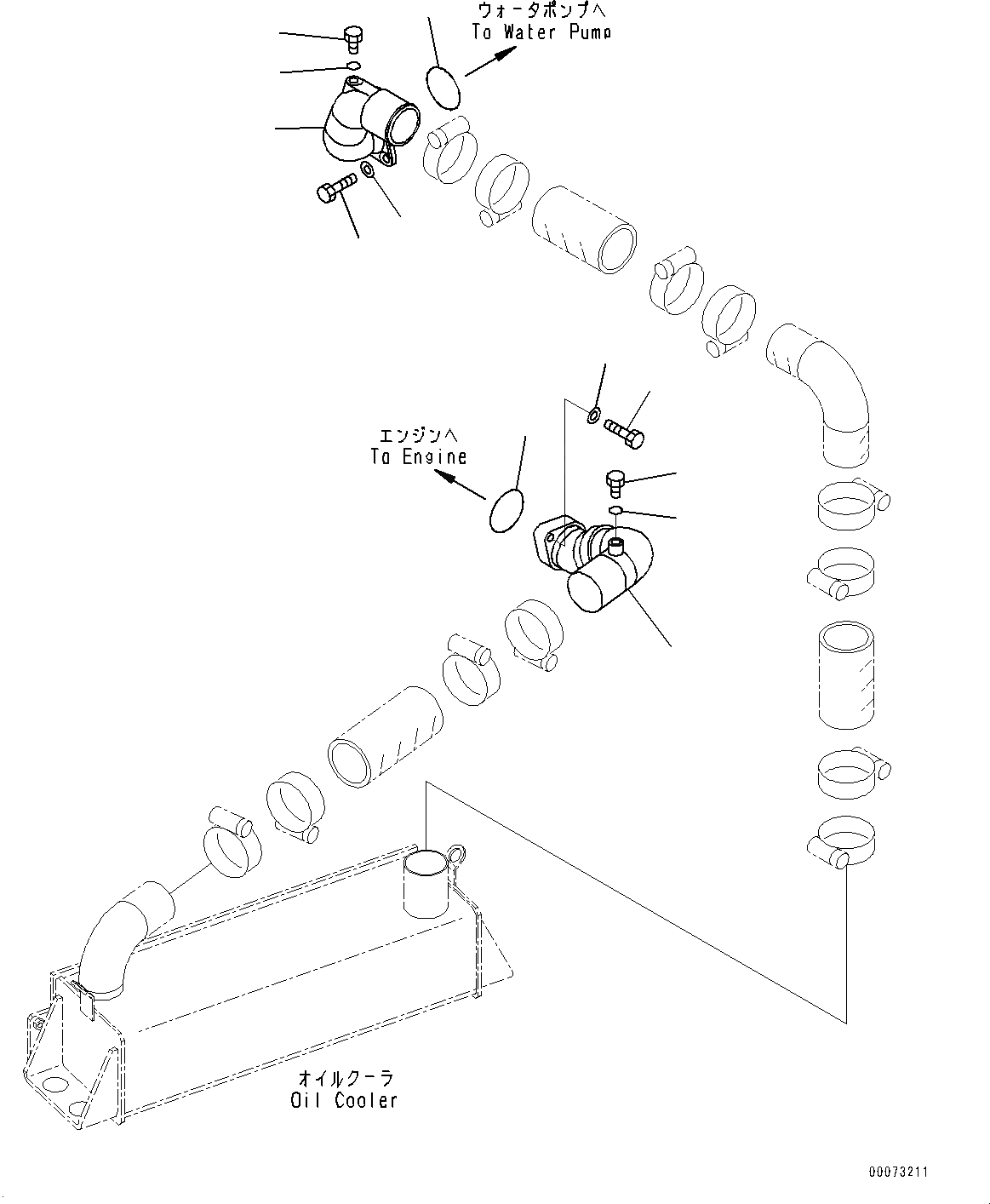 ウォータポンプへ
To Water Pump

エンジンへ
To Engine

オイルクーラ
Oil Cooler

00073211