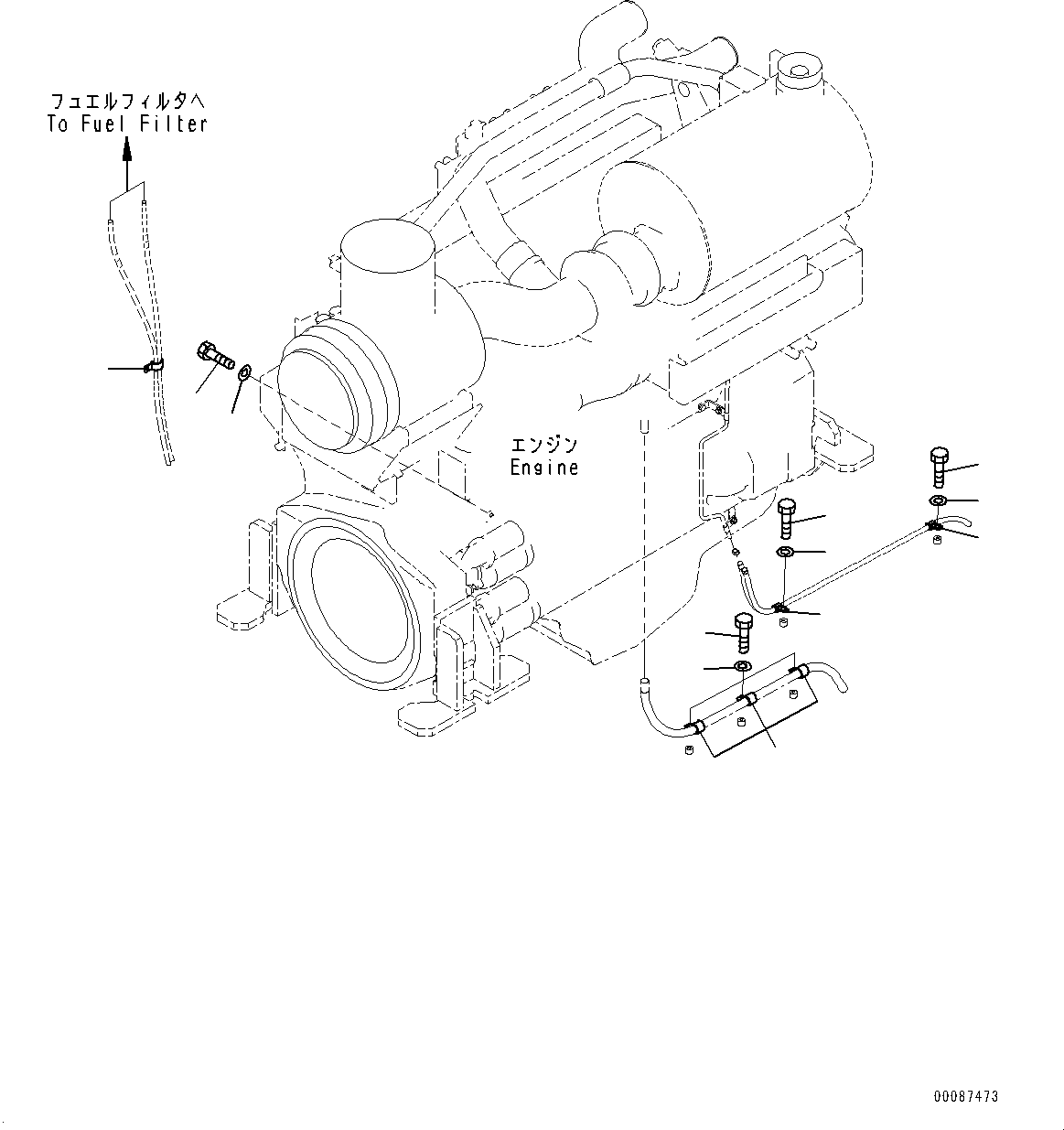 フュエルフィルタへ
To Fuel Filter

エンジン
Engine

00087473