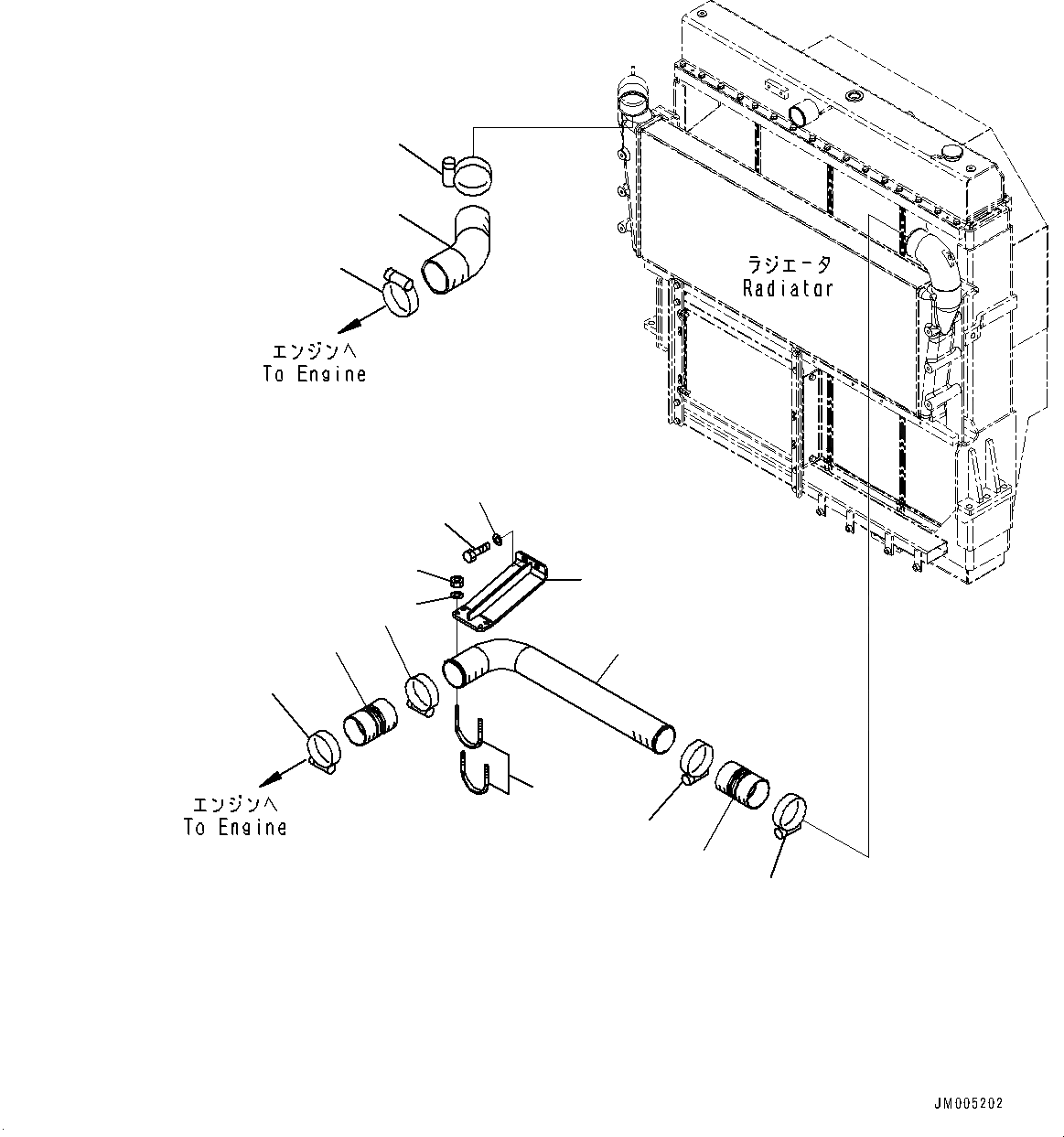 ラジエータ
Radiator

エンジンへ
To Engine

エンジンへ
To Engine

JM005202