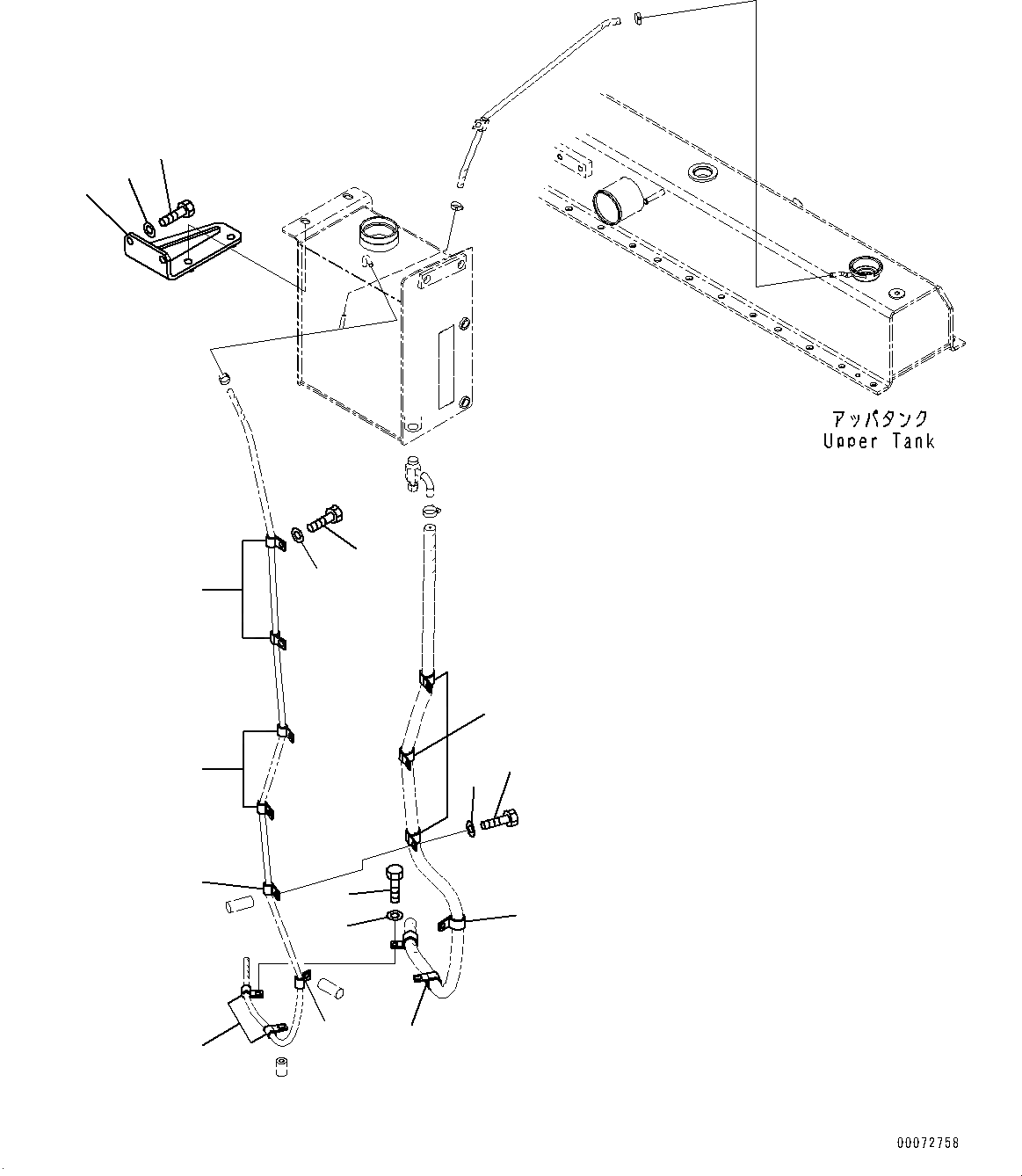 アッパタンク
Upper Tank

00072758