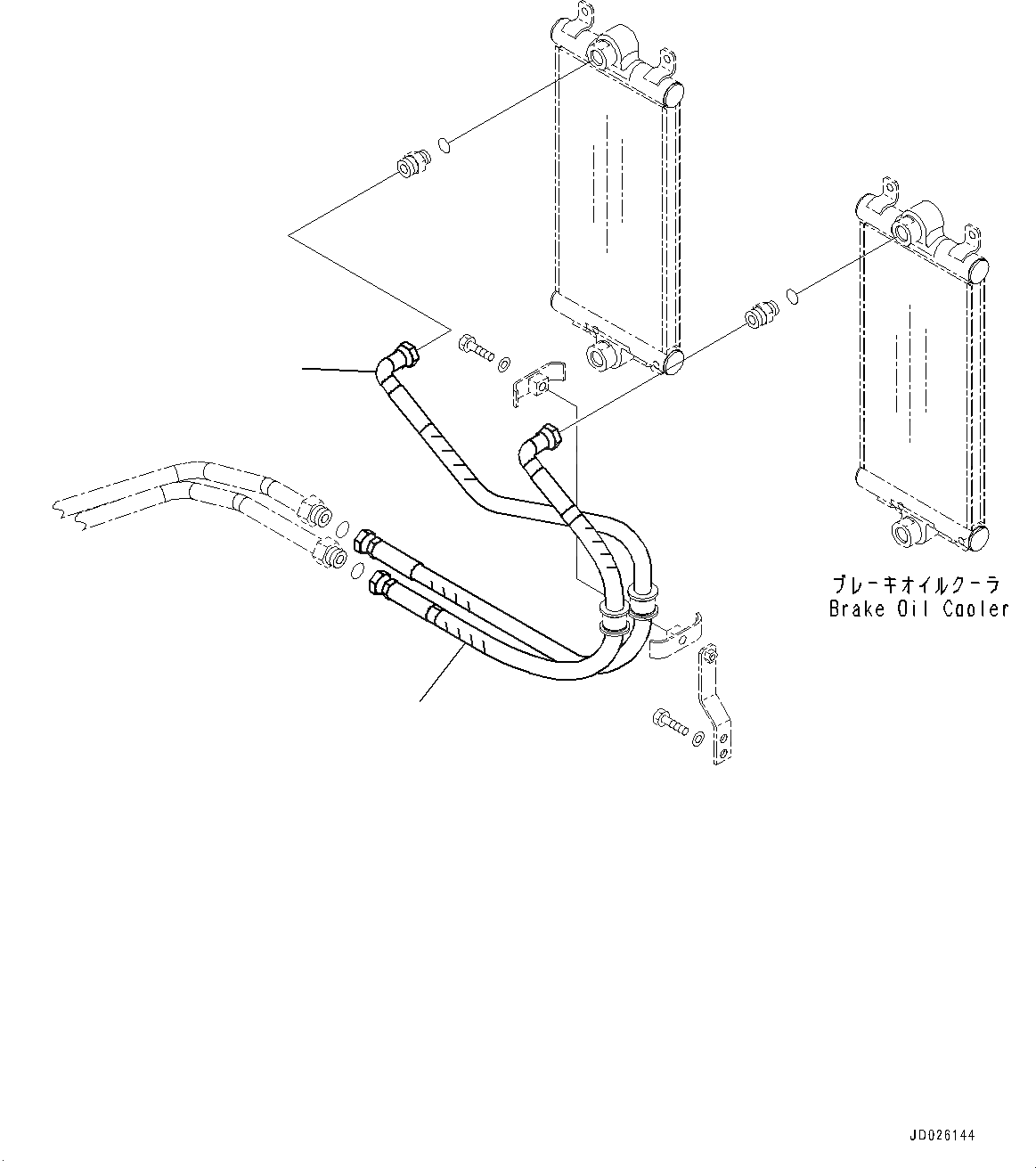 ブレーキオイルクーラ
Brake Oil Cooler

JD026144