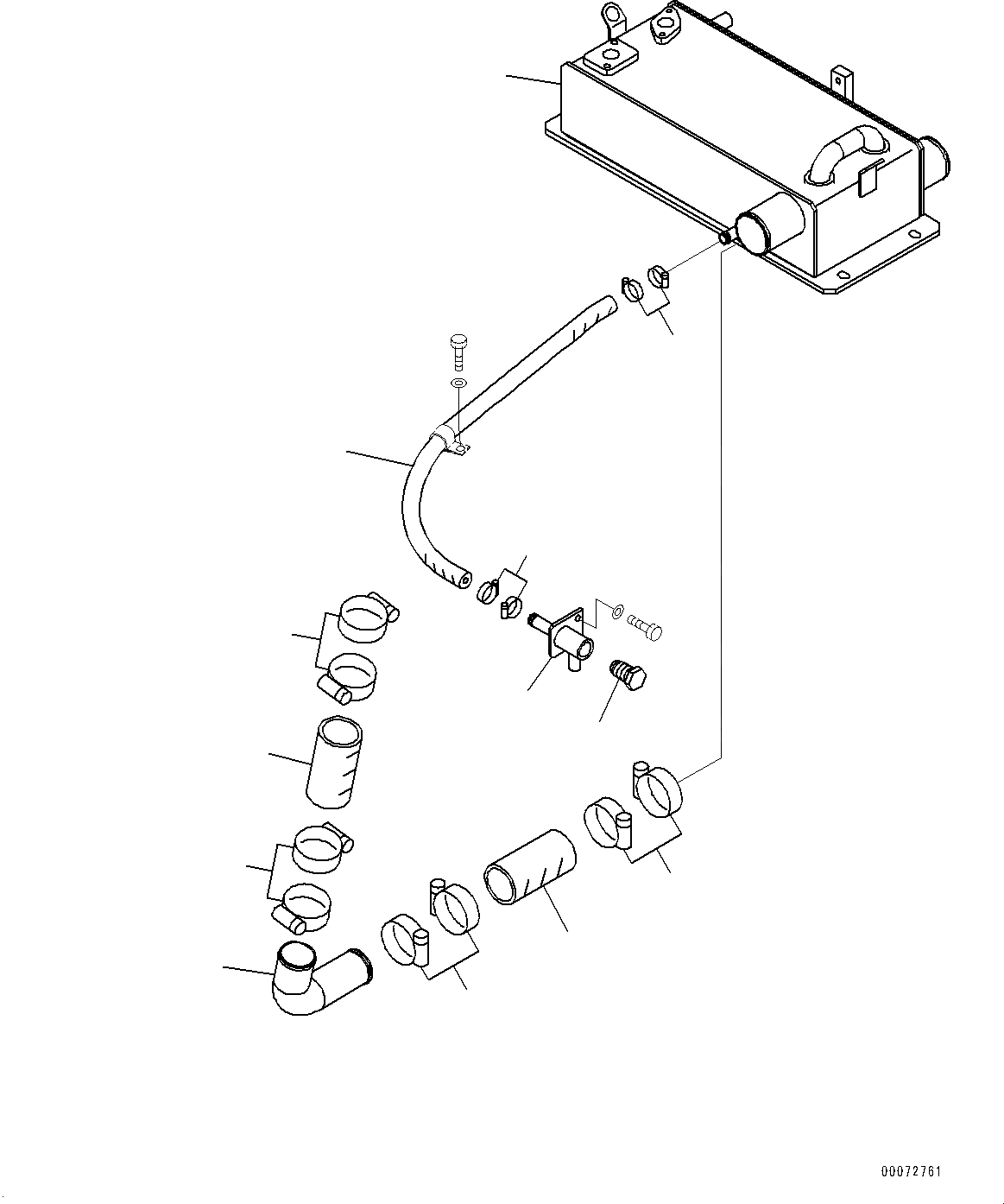 00072761